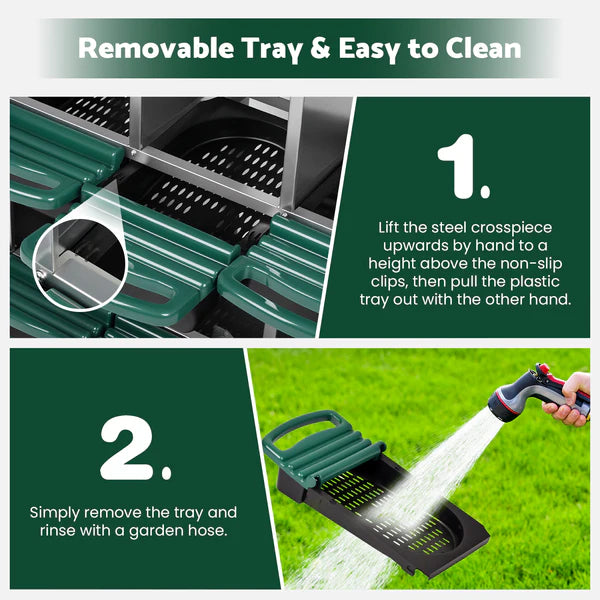 Removable Tray & Easy to Clean

1.

Lift the steel crosspiece upwards by hand to a height above the non-slip clips, then pull the plastic tray out with the other hand.

2.

Simply remove the tray and rinse with a garden hose.