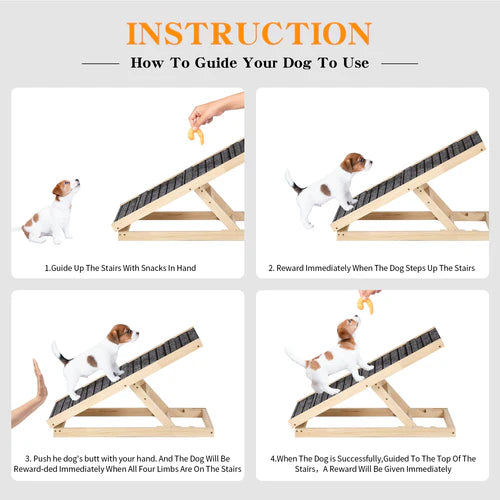 INSTRUCTION

How To Guide Your Dog To Use

1.Guide Up The Stairs With Snacks In Hand

2. Reward Immediately When The Dog Steps Up The Stairs

3. Push he dog's butt with your hand. And The Dog Will Be Reward-ded Immediately When All Four Limbs Are On The Stairs

4.When The Dog is Successfully,Guided To The Top Of The Stairs，A Reward Will Be Given Immediately