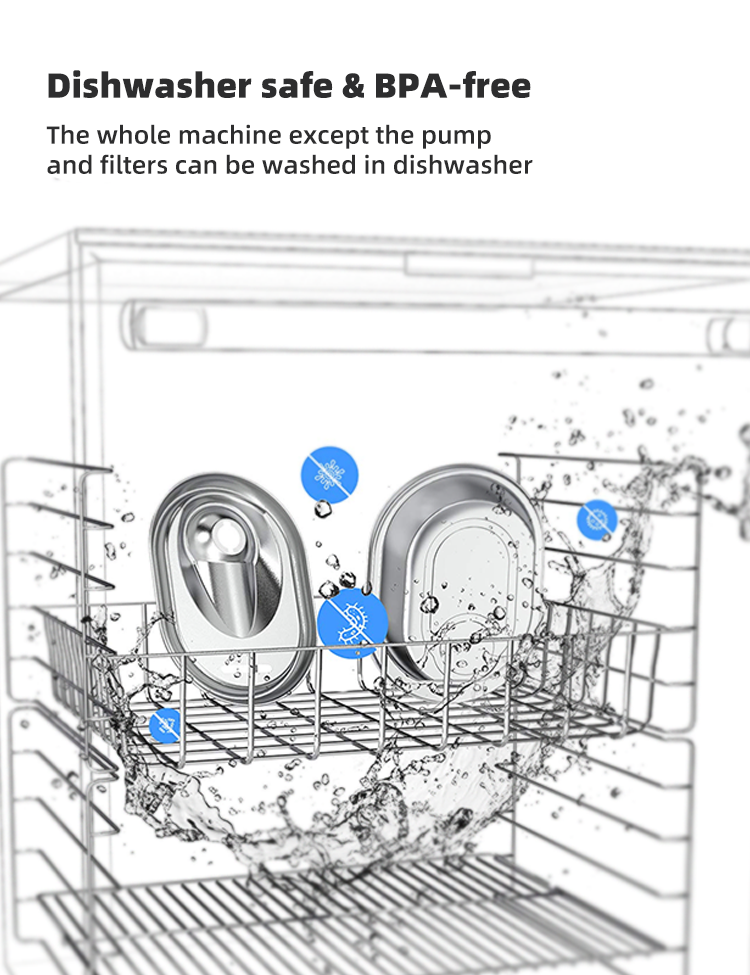 Dishwasher safe & BPA-free

The whole machine except the pump and filters can be washed in dishwasher