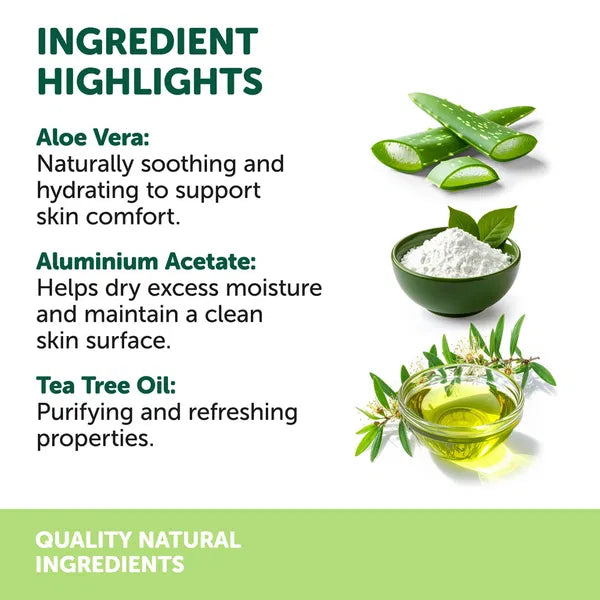 INGREDIENT HIGHLIGHTS

Aloe Vera:
Naturally soothing and hydrating to support skin comfort.

Aluminium Acetate:
Helps dry excess moisture and maintain a clean skin surface.

Tea Tree Oil:
Purifying and refreshing properties.

QUALITY NATURAL INGREDIENTS