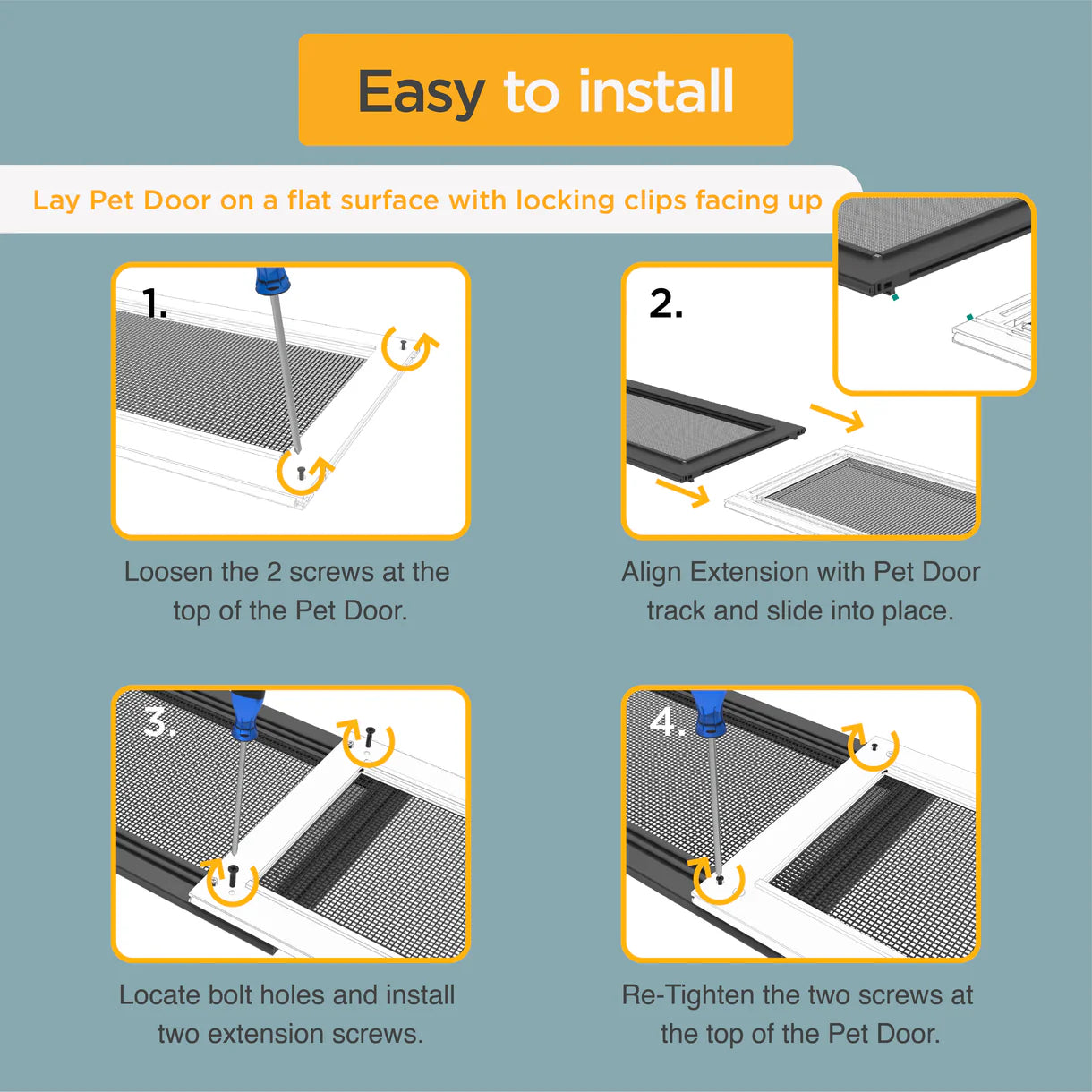 Easy to install

Lay Pet Door on a flat surface with locking clips facing up

1.

Loosen the 2 screws at the top of the Pet Door.

2.

Align Extension with Pet Door track and slide into place.

3.

Locate bolt holes and install two extension screws.

4.

Re-Tighten the two screws at the top of the Pet Door.