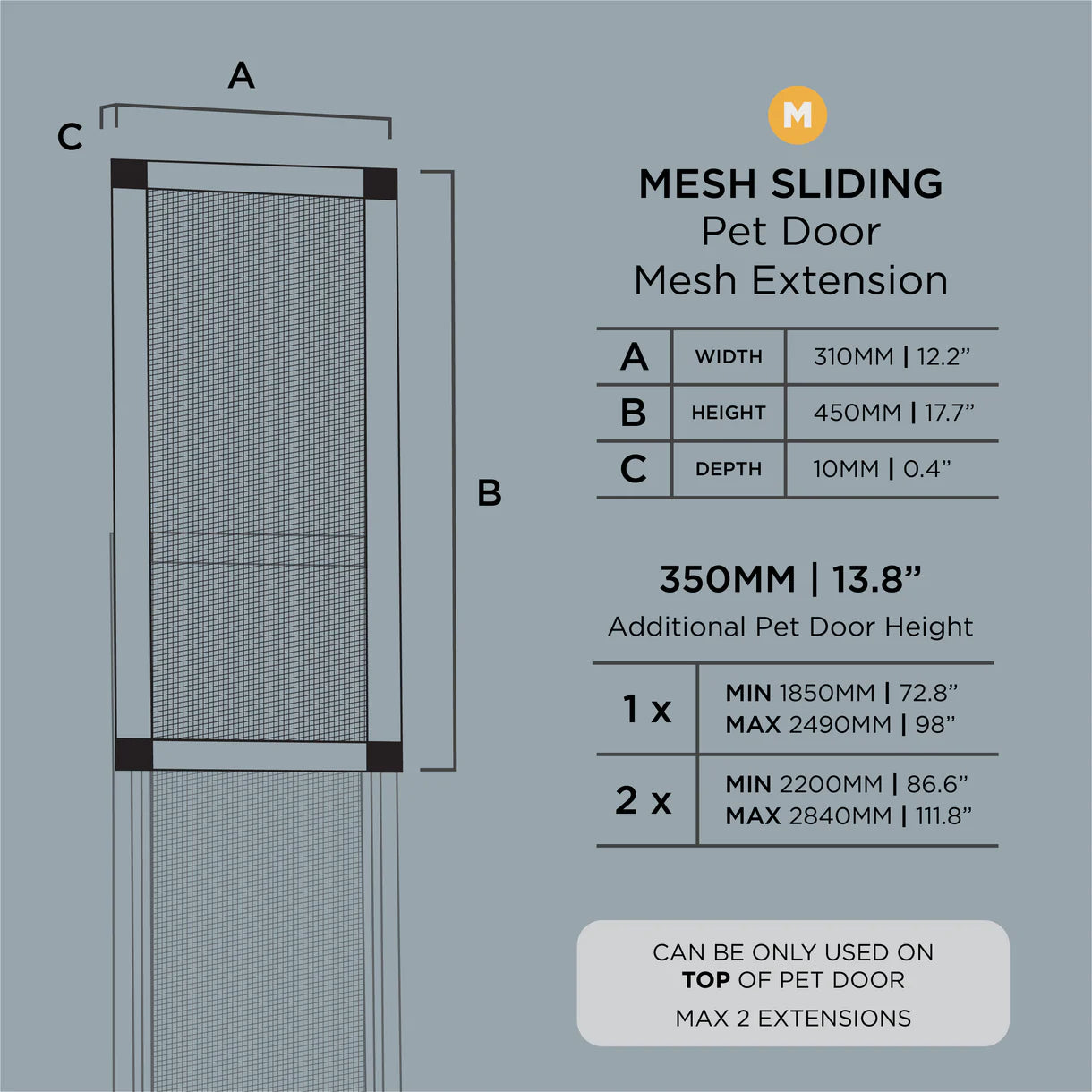 A

C

B

M

MESH SLIDING
Pet Door
Mesh Extension

| A | WIDTH | 310MM \| 12.2” |
|---|---|---|
| B | HEIGHT | 450MM \| 17.7” |
| C | DEPTH | 10MM \| 0.4” |

350MM | 13.8”
Additional Pet Door Height

| 1 x | MIN 1850MM \| 72.8” MAX 2490MM \| 98” |
|---|---|
| 2 x | MIN 2200MM \| 86.6” MAX 2840MM \| 111.8” |

CAN BE ONLY USED ON TOP OF PET DOOR
MAX 2 EXTENSIONS