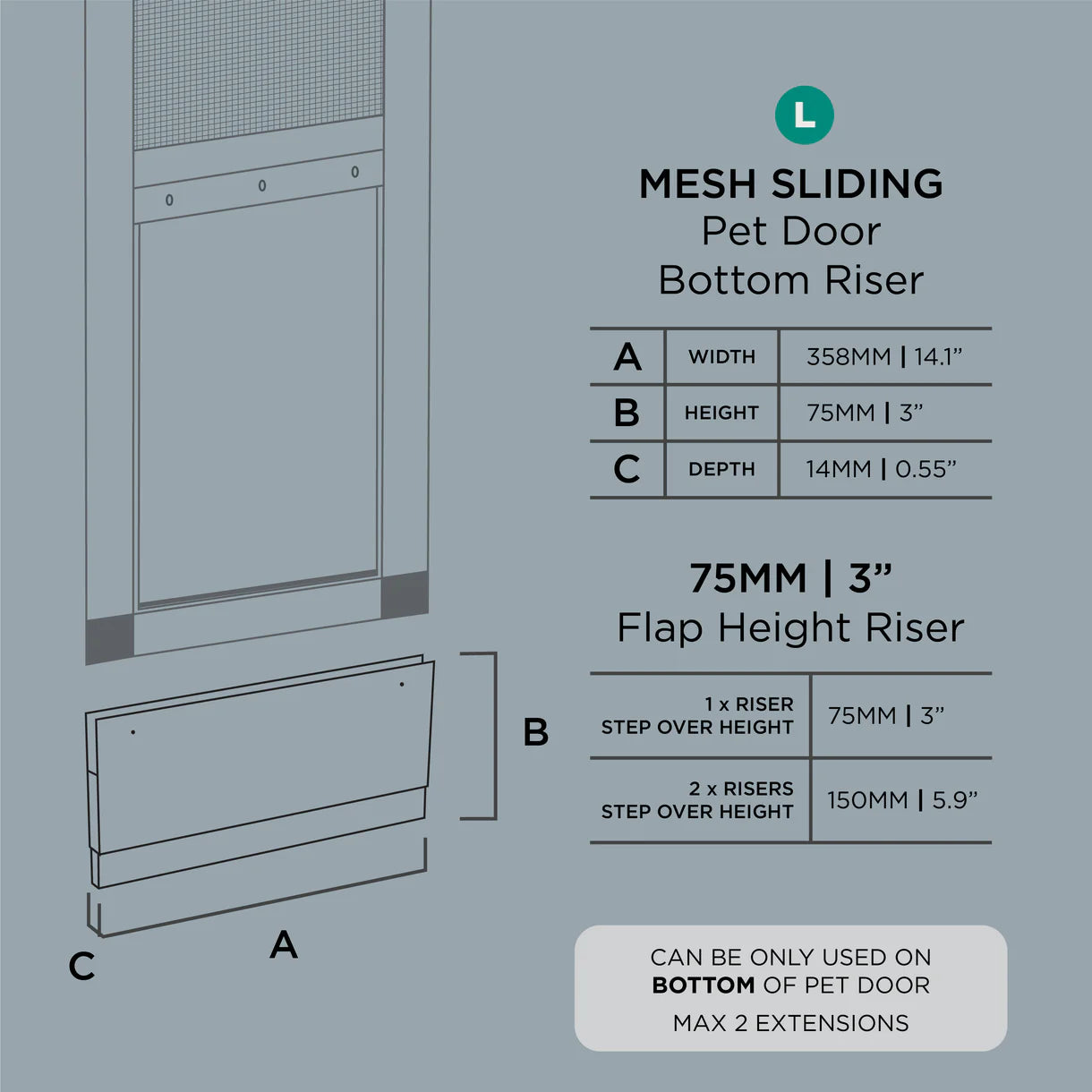 B

C

A

L

MESH SLIDING
Pet Door
Bottom Riser

| A | WIDTH | 358MM \| 14.1” |
|---|---|---|
| B | HEIGHT | 75MM \| 3” |
| C | DEPTH | 14MM \| 0.55” |

75MM | 3”
Flap Height Riser

| 1 x RISER STEP OVER HEIGHT | 75MM \| 3” |
|---|---|
| 2 x RISERS STEP OVER HEIGHT | 150MM \| 5.9” |

CAN BE ONLY USED ON
BOTTOM OF PET DOOR

MAX 2 EXTENSIONS