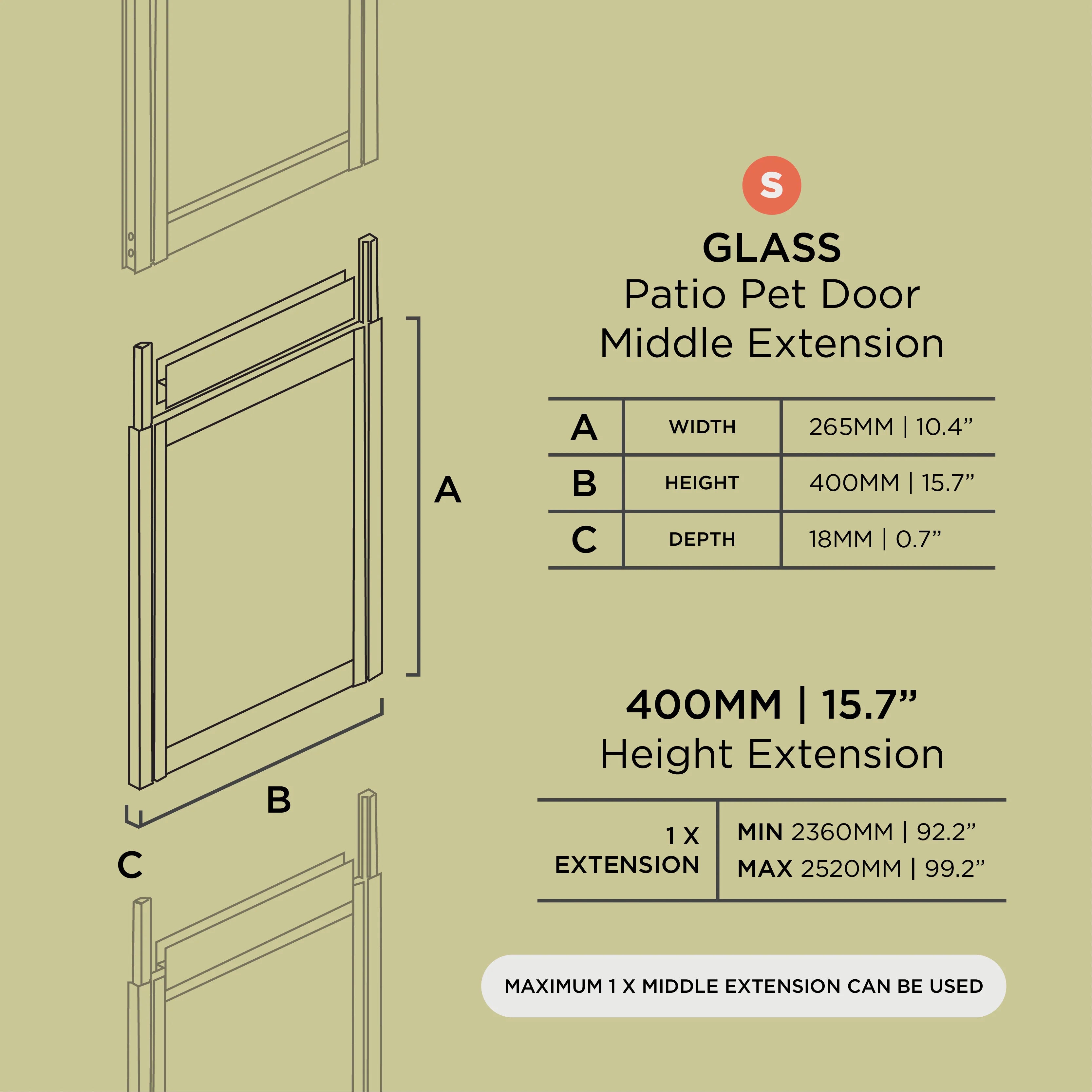 A

B

C

S

GLASS
Patio Pet Door
Middle Extension

| A | WIDTH | 265MM \| 10.4” |
|---|---|---|
| B | HEIGHT | 400MM \| 15.7” |
| C | DEPTH | 18MM \| 0.7” |

400MM | 15.7”
Height Extension

| 1 X EXTENSION | MIN 2360MM \| 92.2” MAX 2520MM \| 99.2” |
|---|---|

MAXIMUM 1 X MIDDLE EXTENSION CAN BE USED