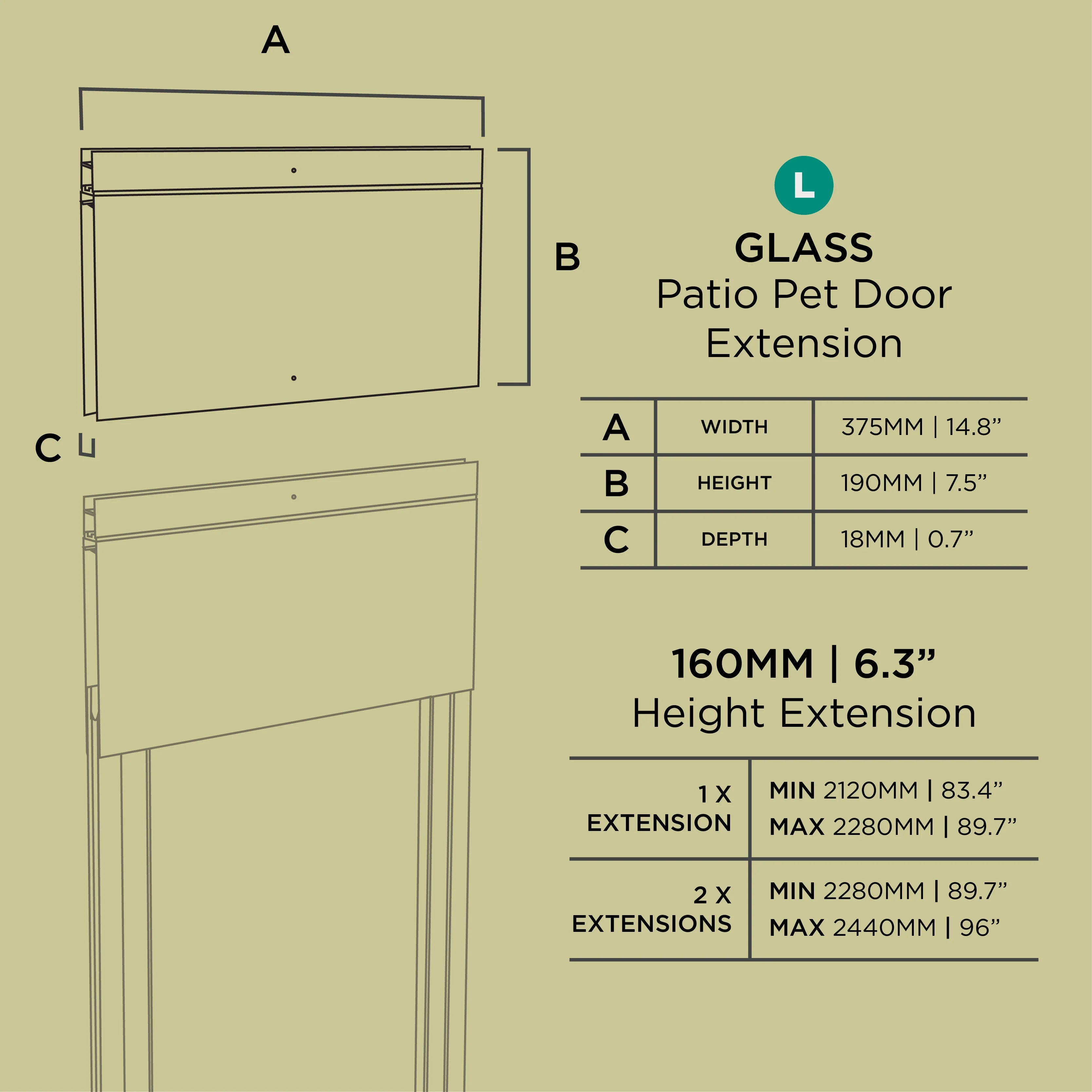 A

B

C

L

GLASS
Patio Pet Door Extension

| A | WIDTH | 375MM \| 14.8” |
|---|---|---|
| B | HEIGHT | 190MM \| 7.5” |
| C | DEPTH | 18MM \| 0.7” |

160MM | 6.3”
Height Extension

| 1 X EXTENSION | MIN 2120MM \| 83.4” MAX 2280MM \| 89.7” |
|---|---|
| 2 X EXTENSIONS | MIN 2280MM \| 89.7” MAX 2440MM \| 96” |