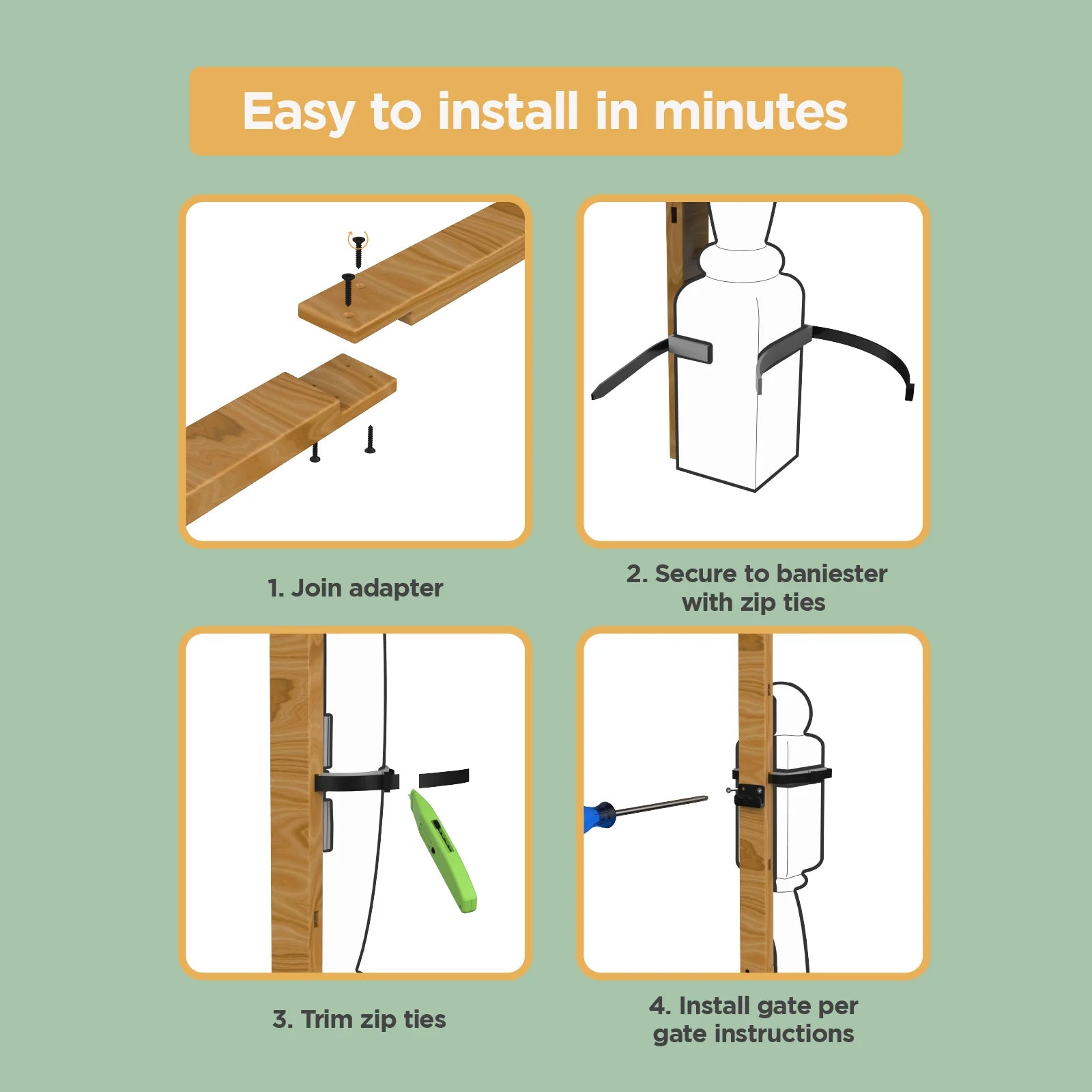 Easy to install in minutes

1. Join adapter

2. Secure to baniester with zip ties

3. Trim zip ties

4. Install gate per gate instructions