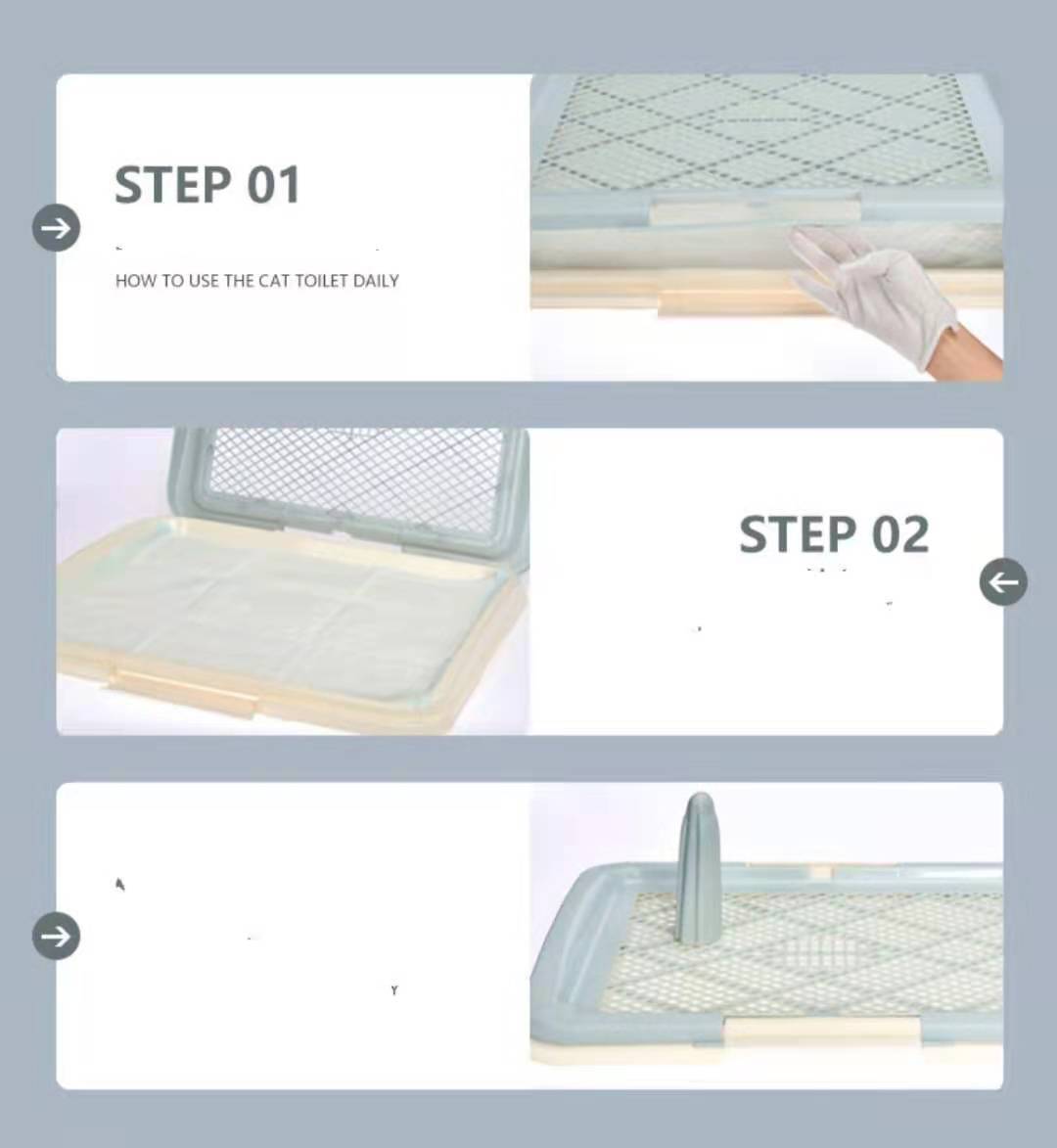 STEP 01

HOW TO USE THE CAT TOILET DAILY

STEP 02