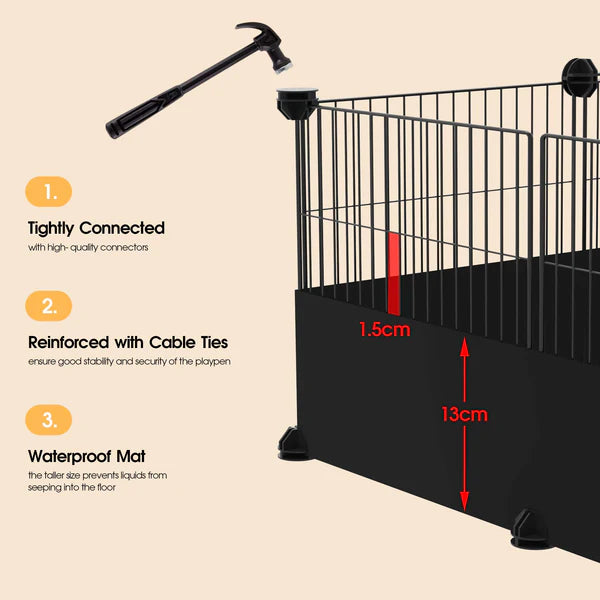 1.

Tightly Connected

with high- quality connectors

2.

Reinforced with Cable Ties

ensure good stability and security of the playpen

3.

Waterproof Mat

the taller size prevents liquids from seeping into the floor

1.5cm

13cm