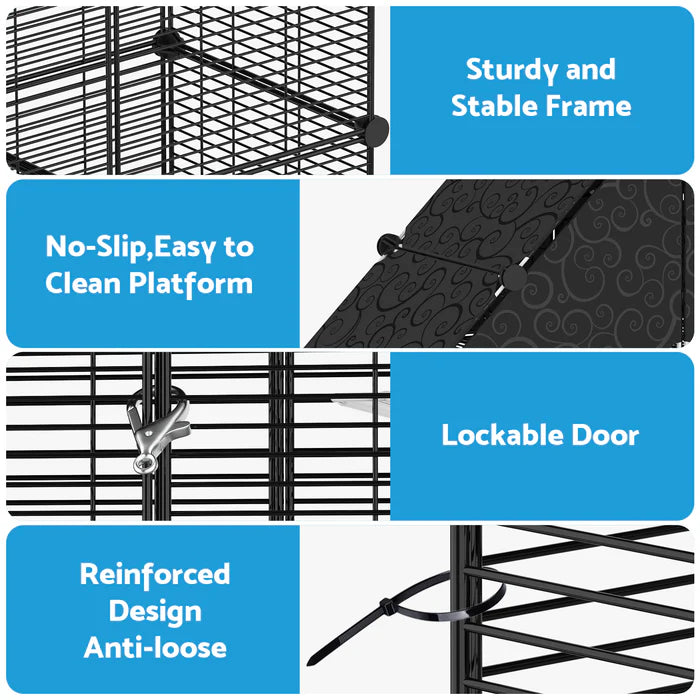 Sturdy and Stable Frame

No-Slip,Easy to Clean Platform

Lockable Door

Reinforced Design Anti-loose