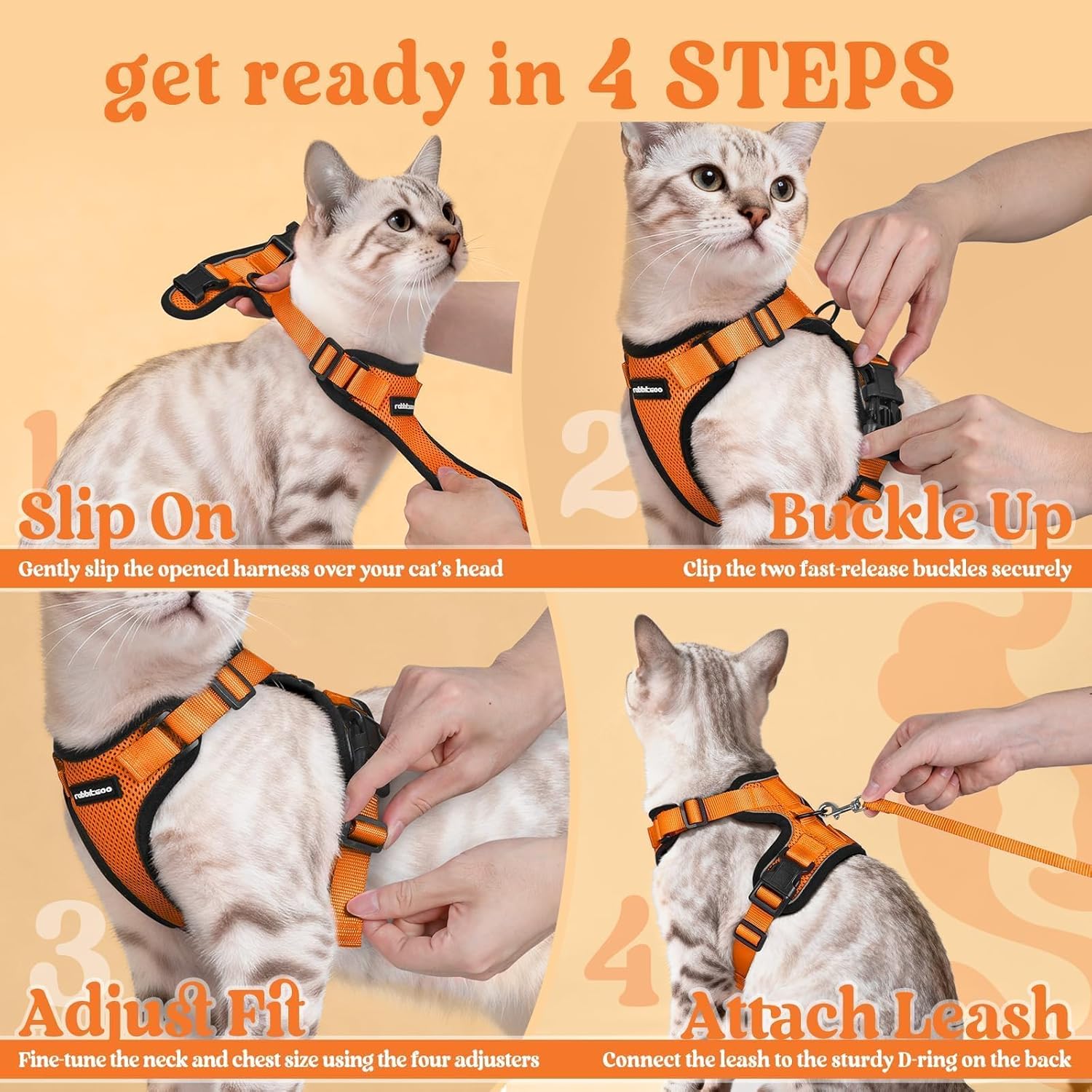 get ready in 4 STEPS

1
rabbitgoo
Slip On
Gently slip the opened harness over your cat's head

2
rabbitgoo
Buckle Up
Clip the two fast-release buckles securely

3
rabbitgoo
Adjust Fit
Fine-tune the neck and chest size using the four adjusters

4
Attach Leash
Connect the leash to the sturdy D-ring on the back