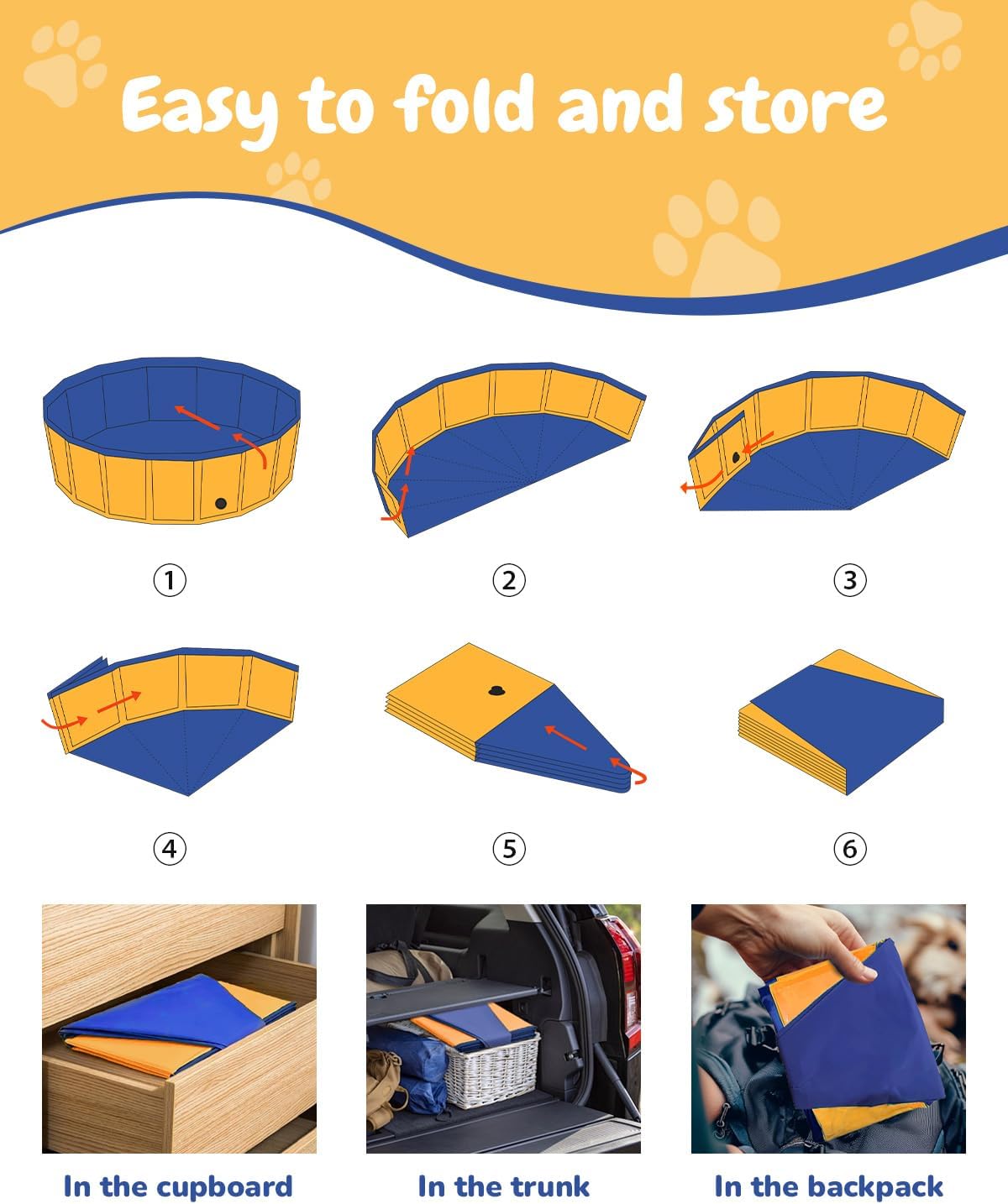 Easy to fold and store

①

②

③

④

⑤

⑥

In the cupboard

In the trunk

In the backpack