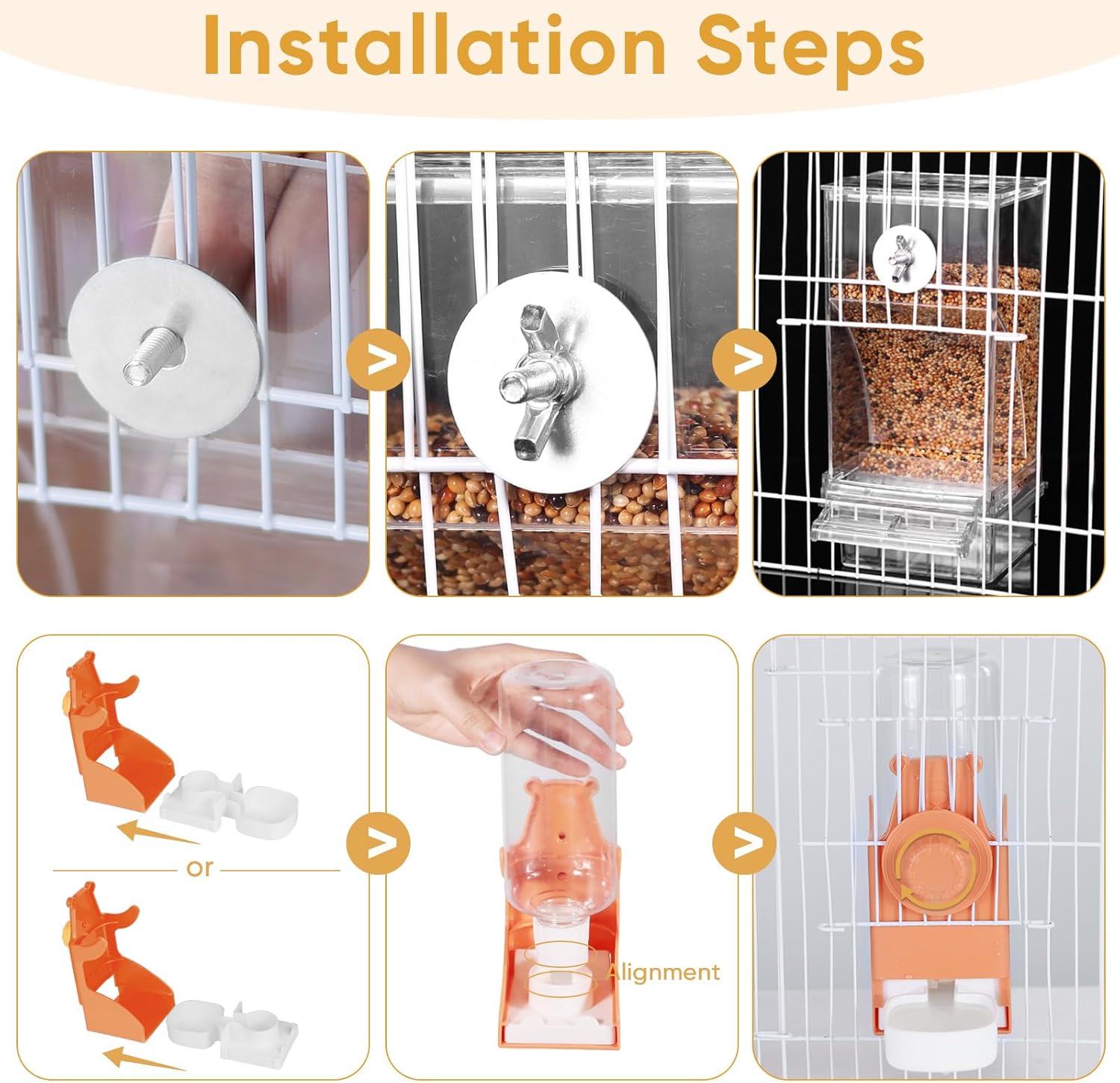 Installation Steps

>

>

or

>

Alignment

>