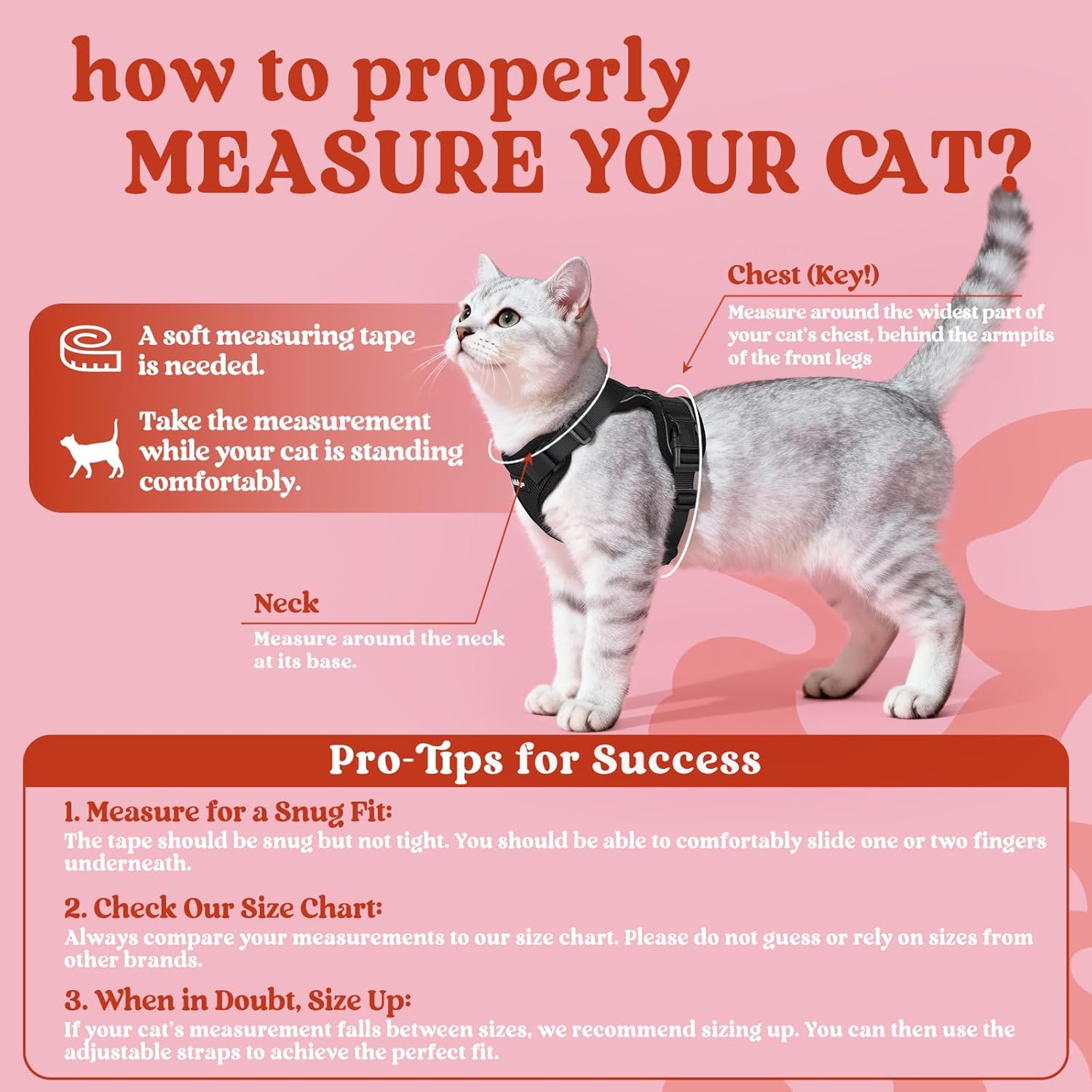 how to properly MEASURE YOUR CAT?

A soft measuring tape is needed.

Take the measurement while your cat is standing comfortably.

Chest (Key!)
Measure around the widest part of your cat's chest, behind the armpits of the front legs

Neck
Measure around the neck at its base.

Pro-Tips for Success

1. Measure for a Snug Fit:
The tape should be snug but not tight. You should be able to comfortably slide one or two fingers underneath.

2. Check Our Size Chart:
Always compare your measurements to our size chart. Please do not guess or rely on sizes from other brands.

3. When in Doubt, Size Up:
If your cat's measurement falls between sizes, we recommend sizing up. You can then use the adjustable straps to achieve the perfect fit.