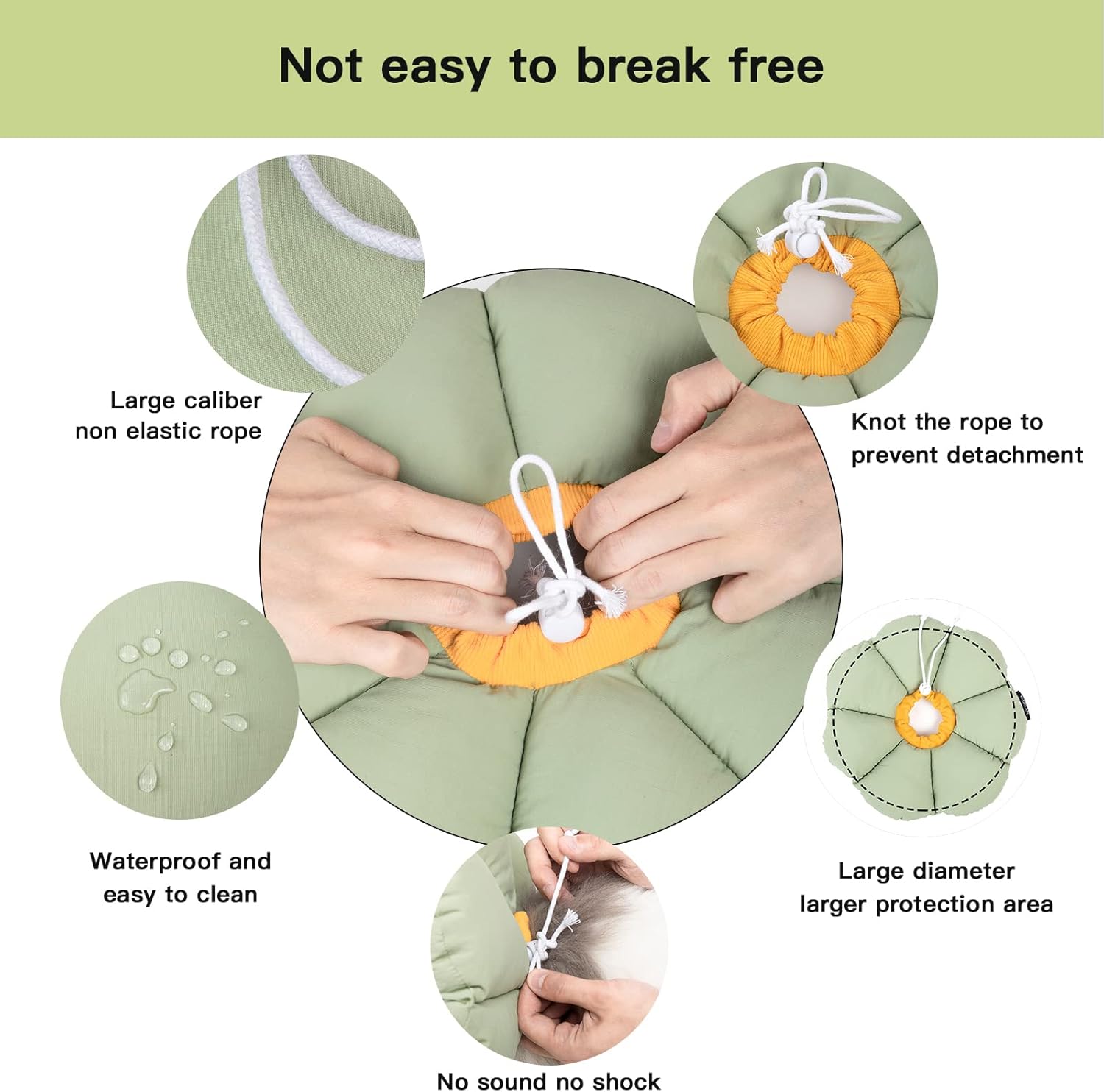 Not easy to break free

Large caliber non elastic rope

Knot the rope to prevent detachment

Waterproof and easy to clean

Large diameter larger protection area

No sound no shock