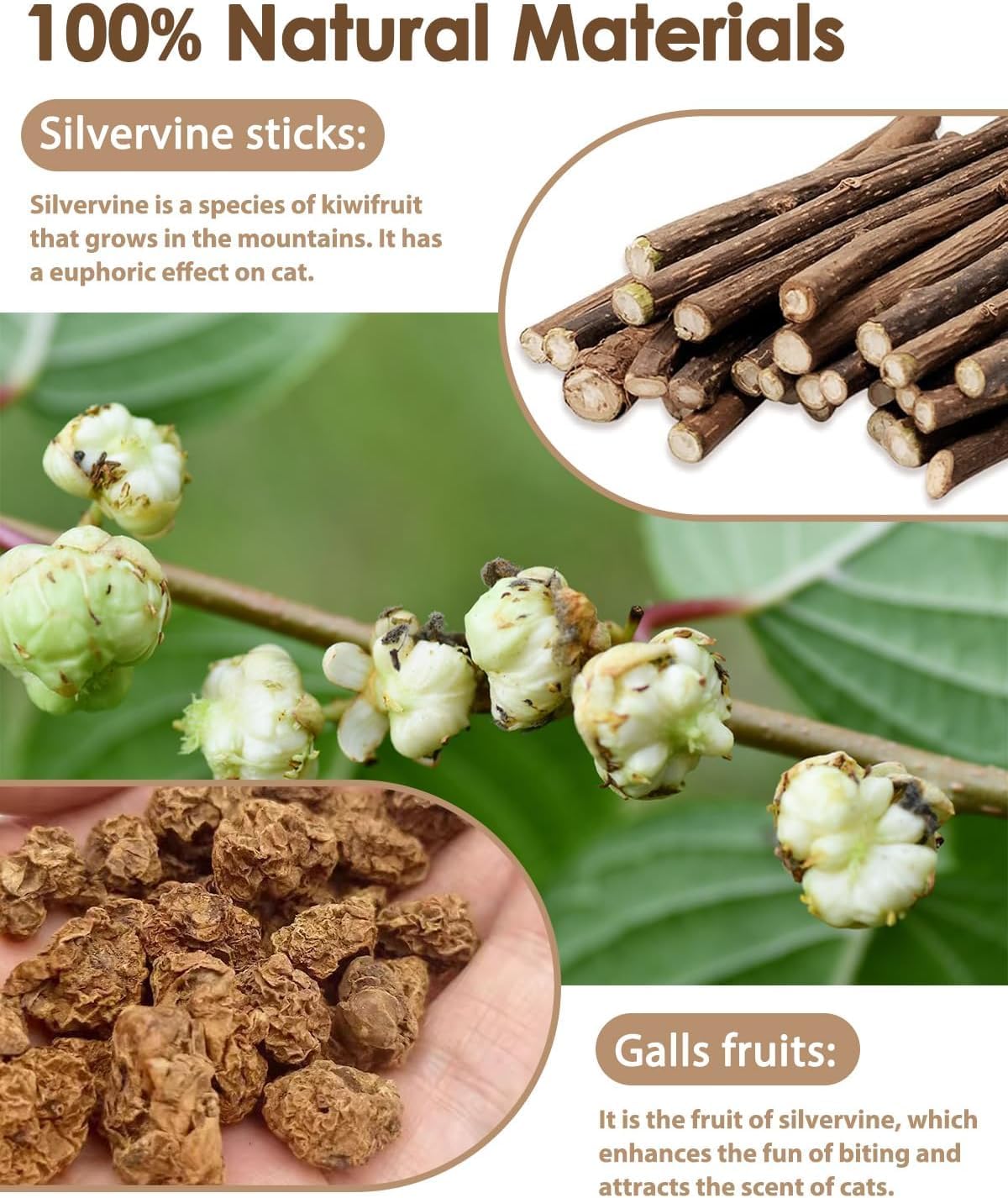 100% Natural Materials

Silvervine sticks:

Silvervine is a species of kiwifruit that grows in the mountains. It has a euphoric effect on cat.

Galls fruits:

It is the fruit of silvervine, which enhances the fun of biting and attracts the scent of cats.