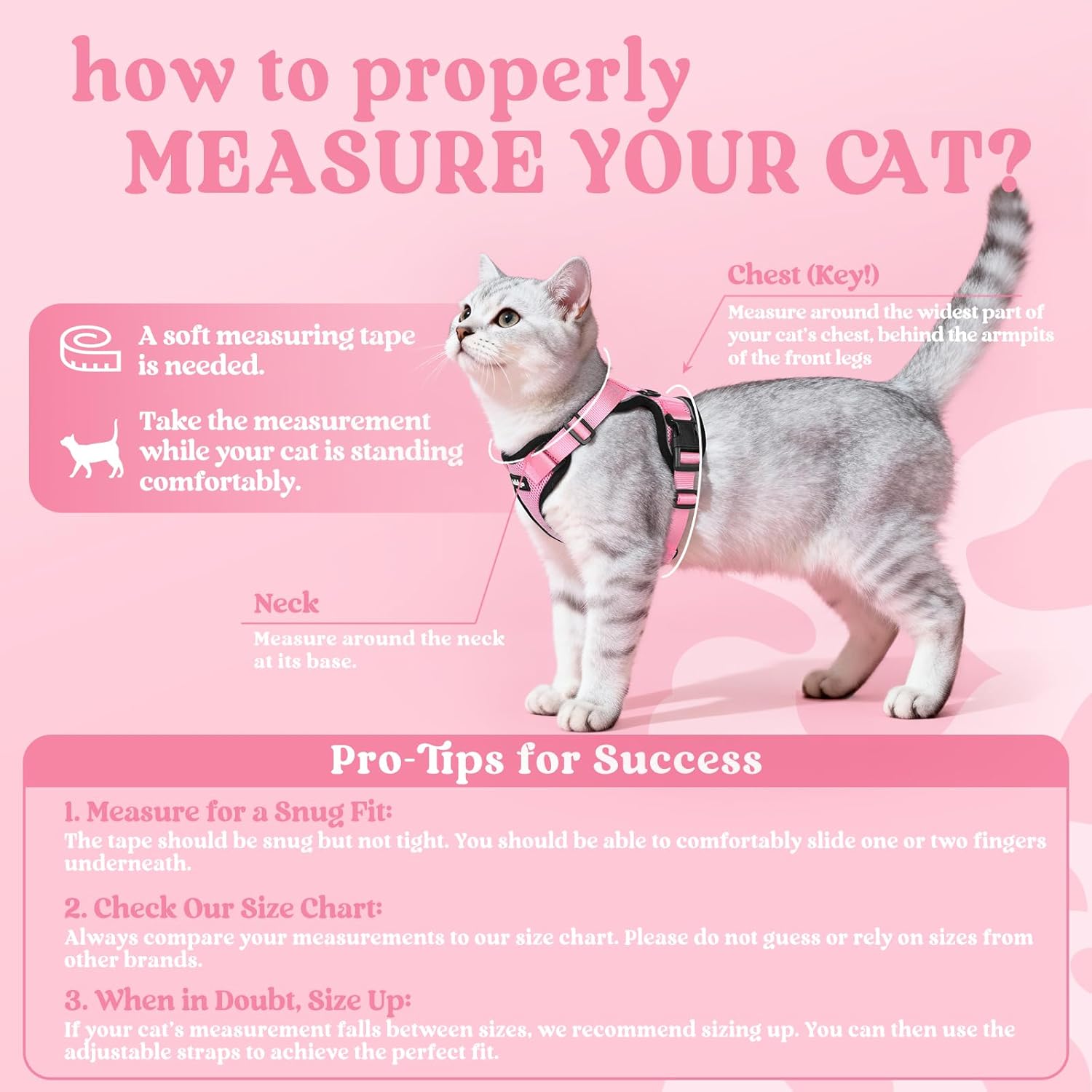 how to properly
MEASURE YOUR CAT?

A soft measuring tape is needed.

Take the measurement while your cat is standing comfortably.

Chest (Key!)
Measure around the widest part of your cat's chest, behind the armpits of the front legs

Neck
Measure around the neck at its base.

Pro-Tips for Success

1. Measure for a Snug Fit:
The tape should be snug but not tight. You should be able to comfortably slide one or two fingers underneath.

2. Check Our Size Chart:
Always compare your measurements to our size chart. Please do not guess or rely on sizes from other brands.

3. When in Doubt, Size Up:
If your cat's measurement falls between sizes, we recommend sizing up. You can then use the adjustable straps to achieve the perfect fit.