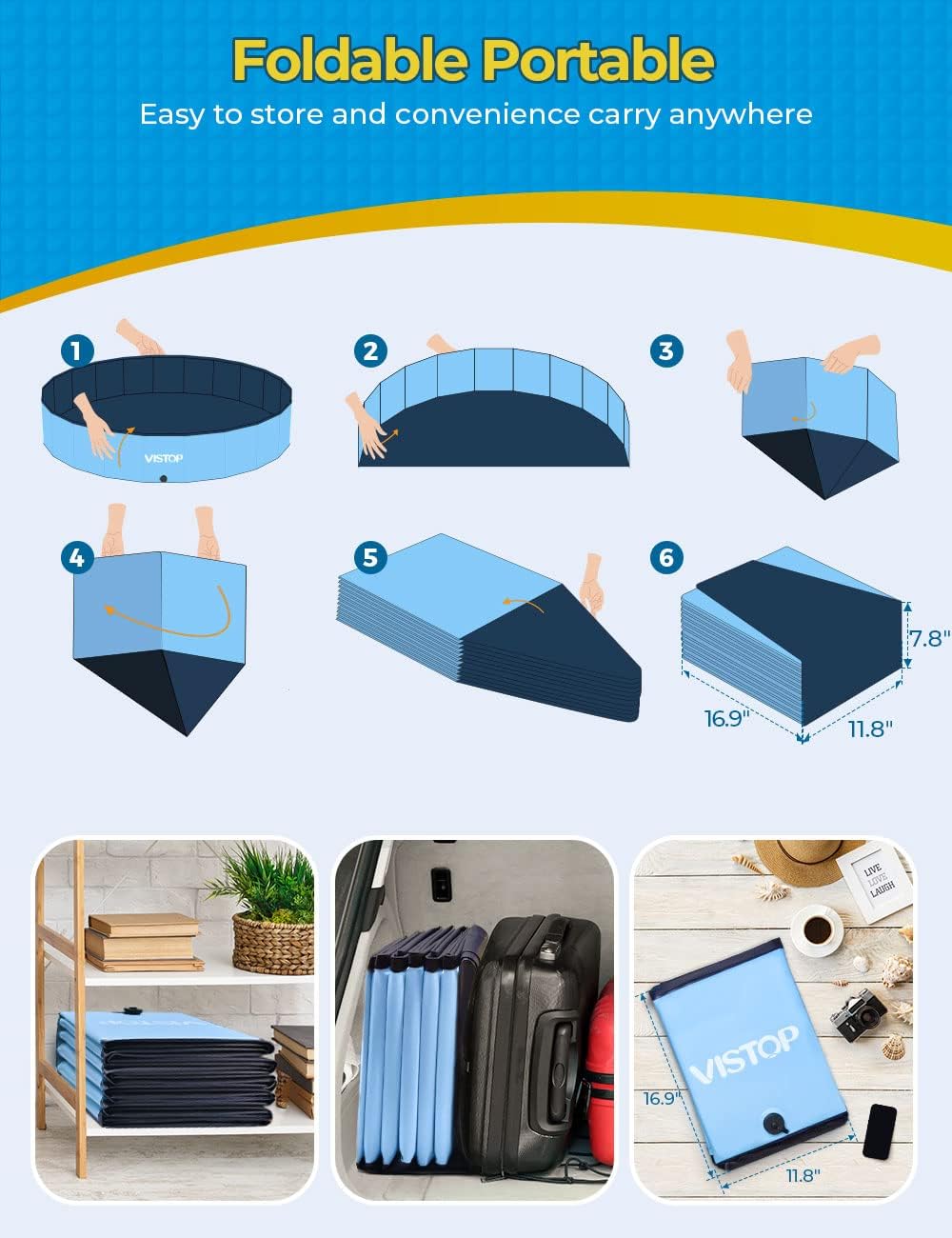 Foldable Portable
Easy to store and convenience carry anywhere

1
VISTOP
2
3
4
5
6
7.8"
16.9"
11.8"

LIVE LOVE LAUGH
VISTOP
16.9"
11.8"