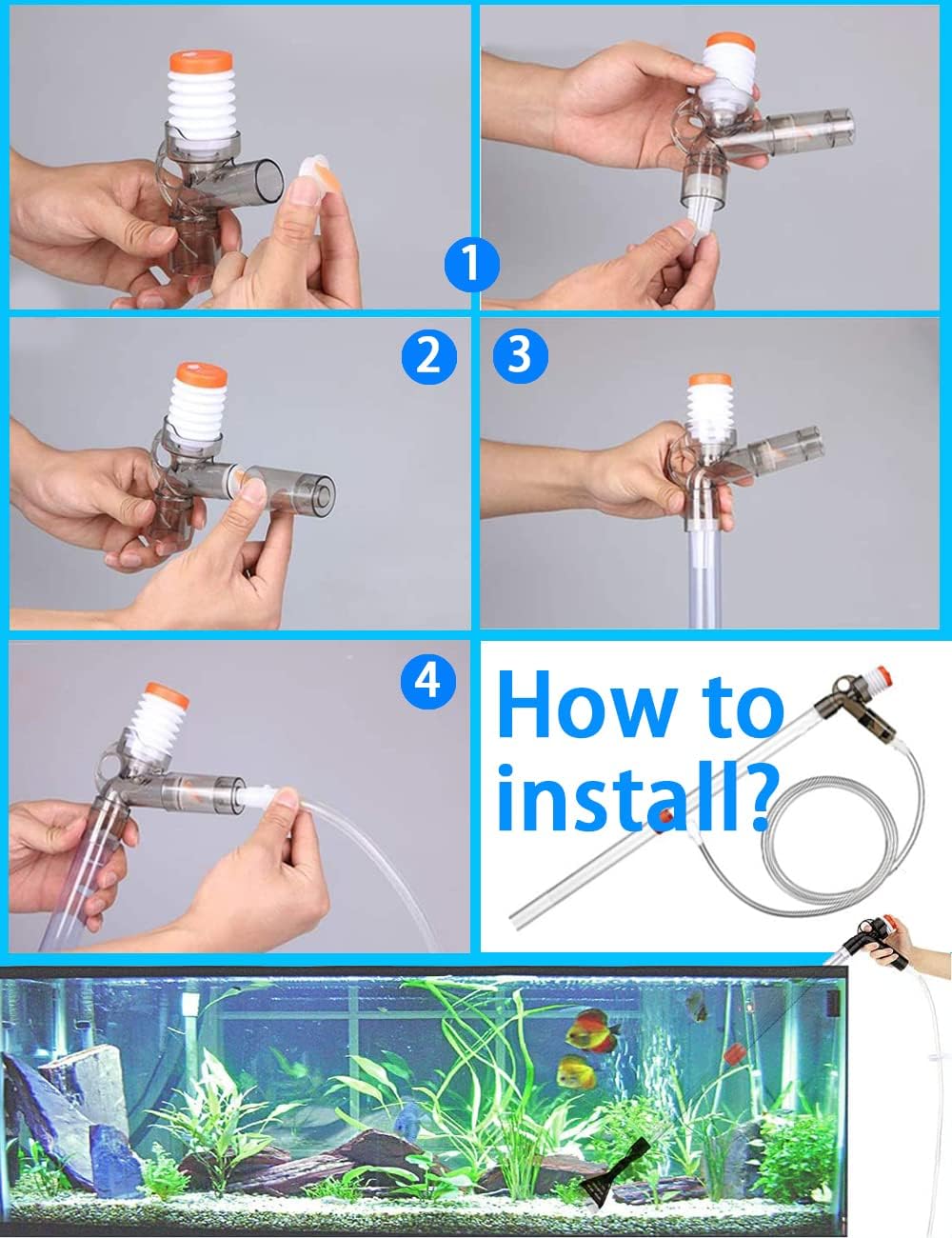 1

2

3

4

How to install?