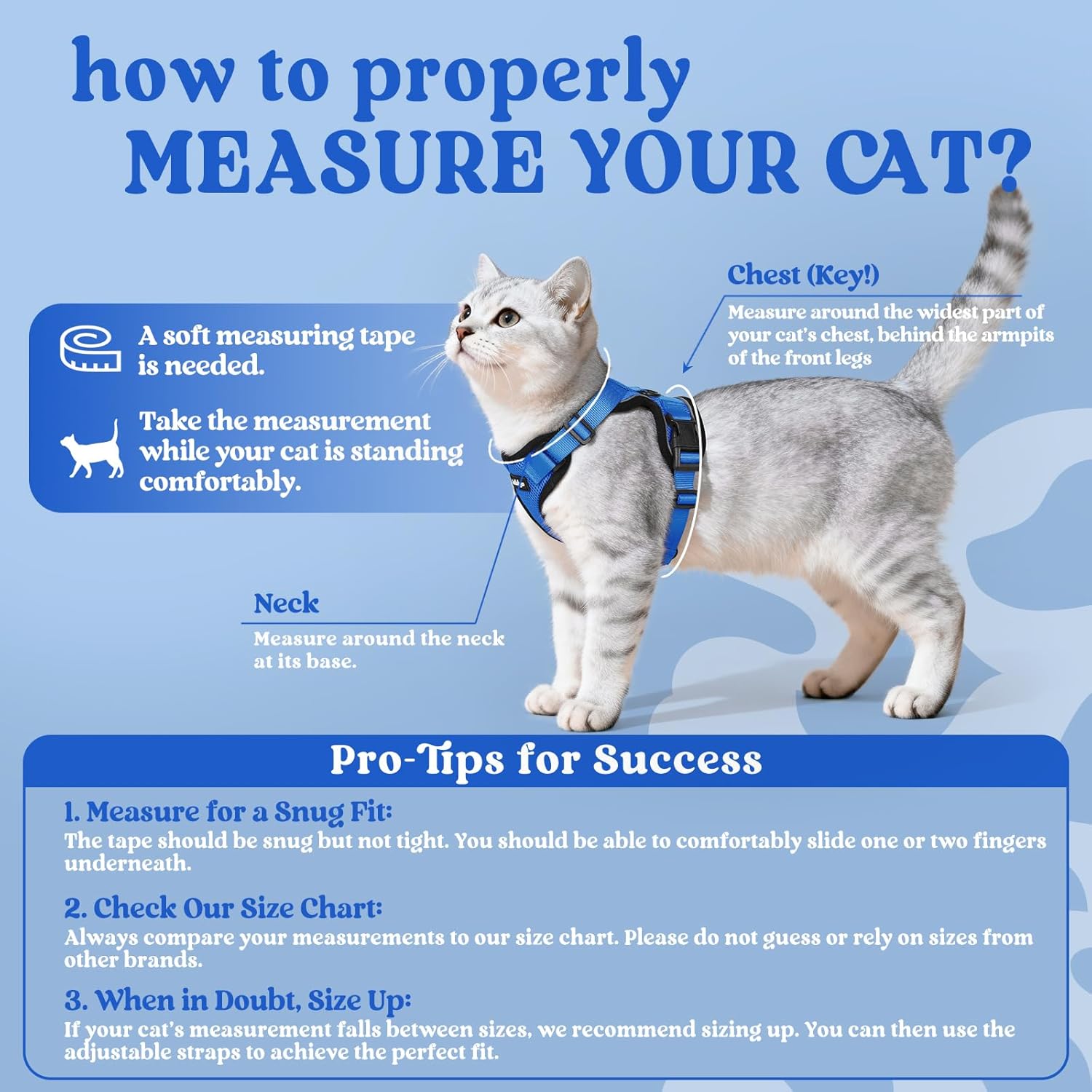 how to properly
MEASURE YOUR CAT?

A soft measuring tape is needed.

Take the measurement while your cat is standing comfortably.

Chest (Key!)
Measure around the widest part of your cat's chest, behind the armpits of the front legs

Neck
Measure around the neck at its base.

Pro-Tips for Success

1. Measure for a Snug Fit:
The tape should be snug but not tight. You should be able to comfortably slide one or two fingers underneath.

2. Check Our Size Chart:
Always compare your measurements to our size chart. Please do not guess or rely on sizes from other brands.

3. When in Doubt, Size Up:
If your cat's measurement falls between sizes, we recommend sizing up. You can then use the adjustable straps to achieve the perfect fit.