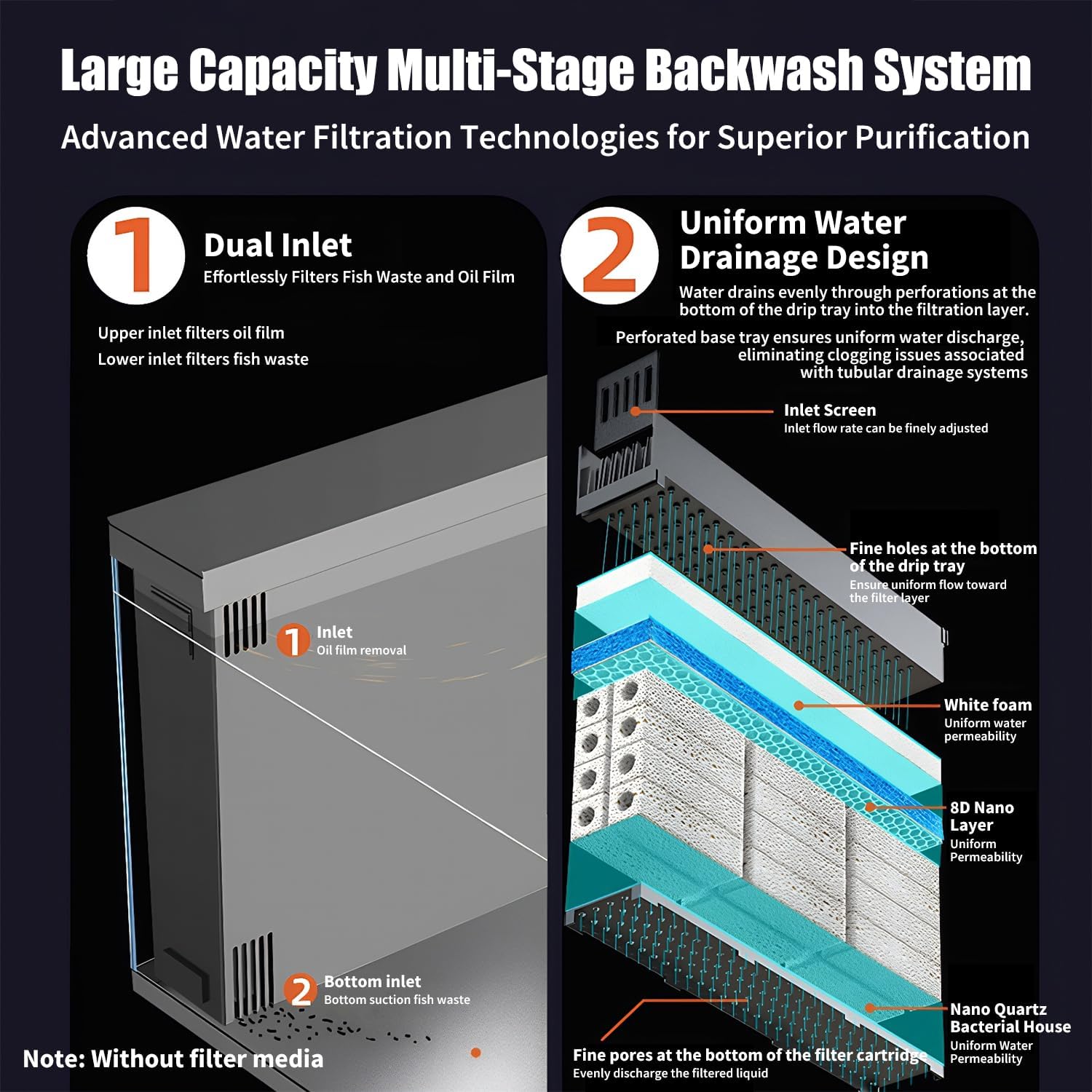 Large Capacity Multi-Stage Backwash System

Advanced Water Filtration Technologies for Superior Purification

1

Dual Inlet

Effortlessly Filters Fish Waste and Oil Film

Upper inlet filters oil film

Lower inlet filters fish waste

1 Inlet
Oil film removal

2 Bottom inlet
Bottom suction fish waste

Note: Without filter media

2

Uniform Water Drainage Design

Water drains evenly through perforations at the bottom of the drip tray into the filtration layer.

Perforated base tray ensures uniform water discharge, eliminating clogging issues associated with tubular drainage systems

Inlet Screen
Inlet flow rate can be finely adjusted

Fine holes at the bottom of the drip tray
Ensure uniform flow toward the filter layer

White foam
Uniform water permeability

8D Nano Layer
Uniform Permeability

Nano Quartz Bacterial House
Uniform Water Permeability

Fine pores at the bottom of the filter cartridge
Evenly discharge the filtered liquid