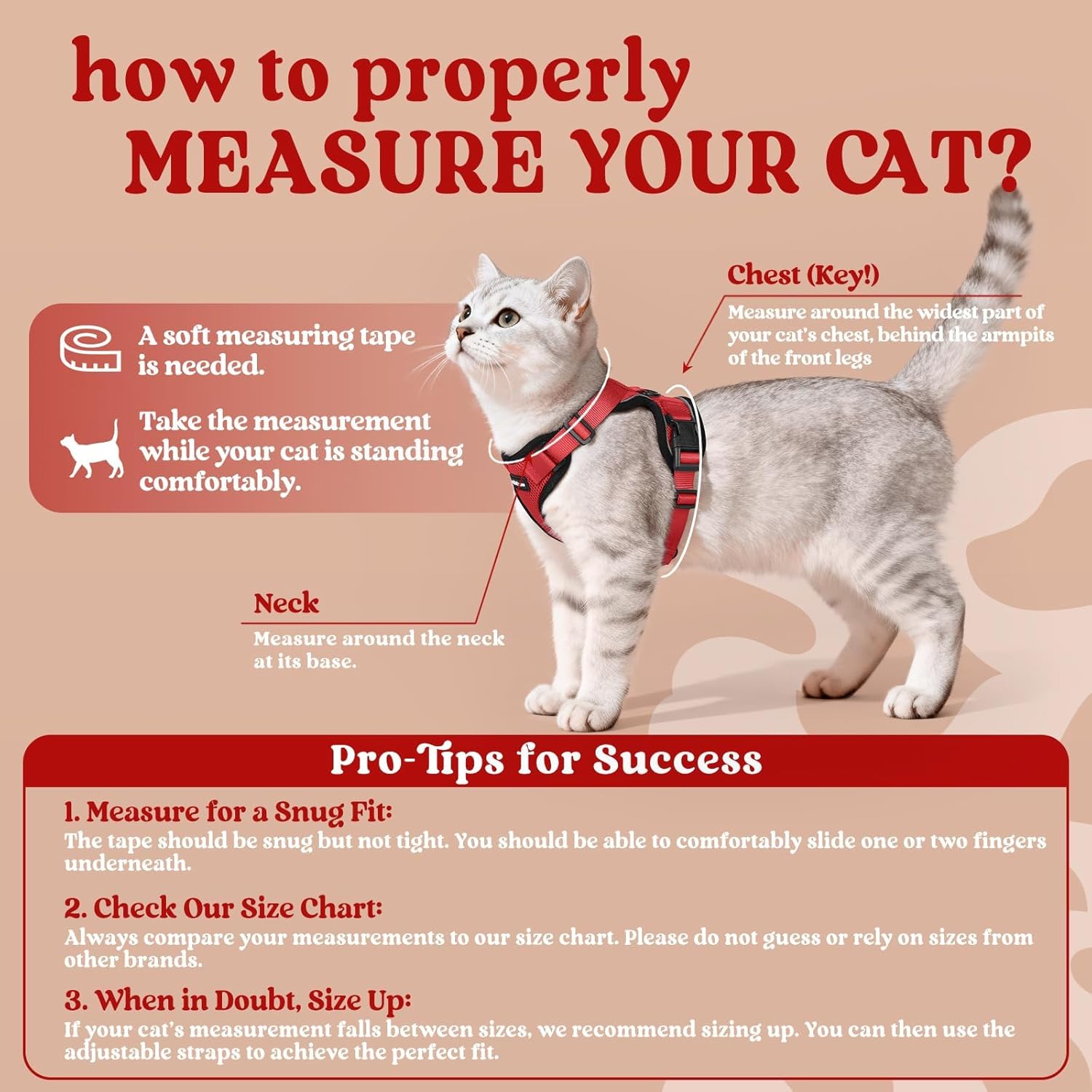 how to properly
MEASURE YOUR CAT?

A soft measuring tape is needed.

Take the measurement while your cat is standing comfortably.

Chest (Key!)
Measure around the widest part of your cat's chest, behind the armpits of the front legs

Neck
Measure around the neck at its base.

Pro-Tips for Success

1. Measure for a Snug Fit:
The tape should be snug but not tight. You should be able to comfortably slide one or two fingers underneath.

2. Check Our Size Chart:
Always compare your measurements to our size chart. Please do not guess or rely on sizes from other brands.

3. When in Doubt, Size Up:
If your cat's measurement falls between sizes, we recommend sizing up. You can then use the adjustable straps to achieve the perfect fit.