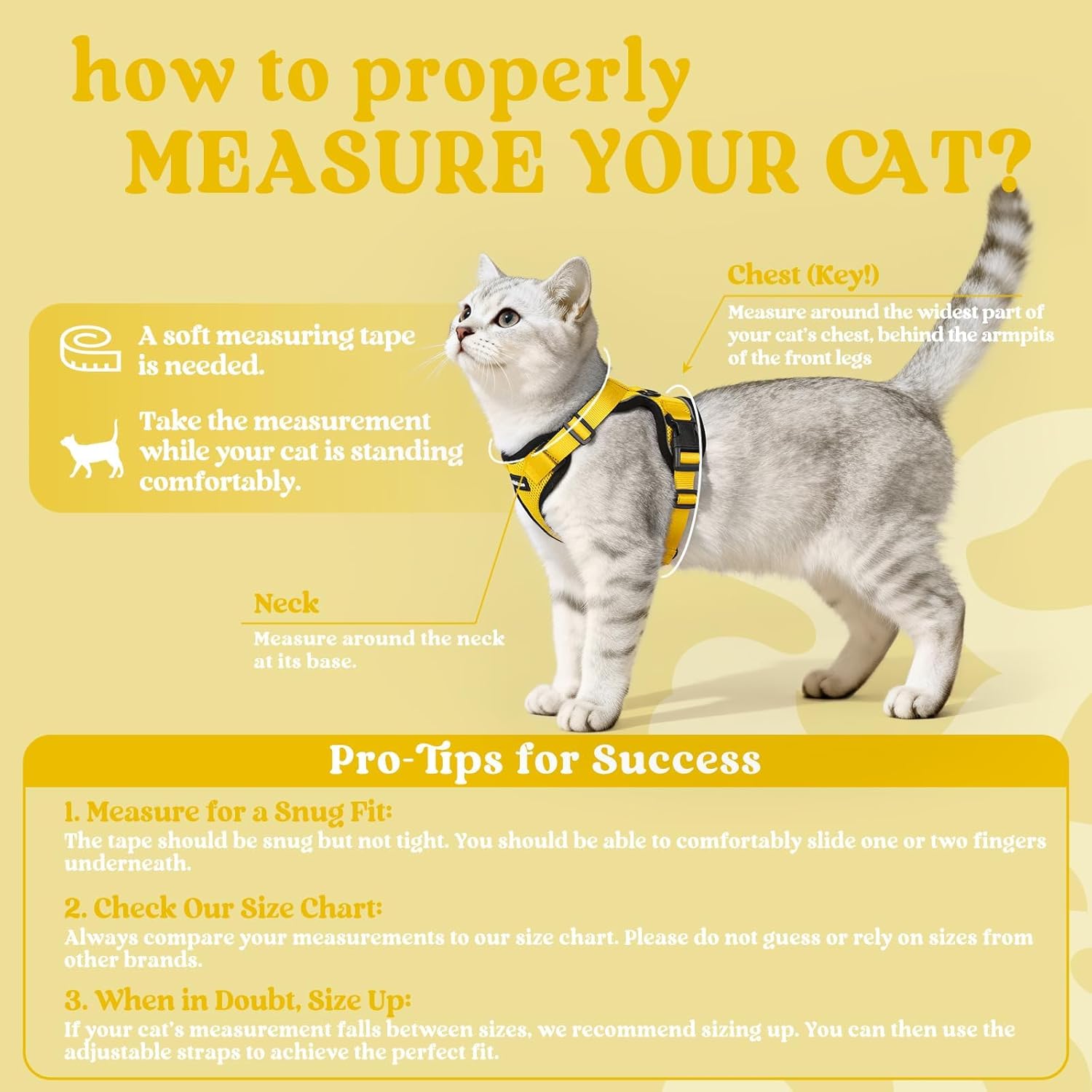 how to properly
MEASURE YOUR CAT?

A soft measuring tape is needed.

Take the measurement while your cat is standing comfortably.

Chest (Key!)
Measure around the widest part of your cat's chest, behind the armpits of the front legs

Neck
Measure around the neck at its base.

Pro-Tips for Success

1. Measure for a Snug Fit:
The tape should be snug but not tight. You should be able to comfortably slide one or two fingers underneath.

2. Check Our Size Chart:
Always compare your measurements to our size chart. Please do not guess or rely on sizes from other brands.

3. When in Doubt, Size Up:
If your cat's measurement falls between sizes, we recommend sizing up. You can then use the adjustable straps to achieve the perfect fit.