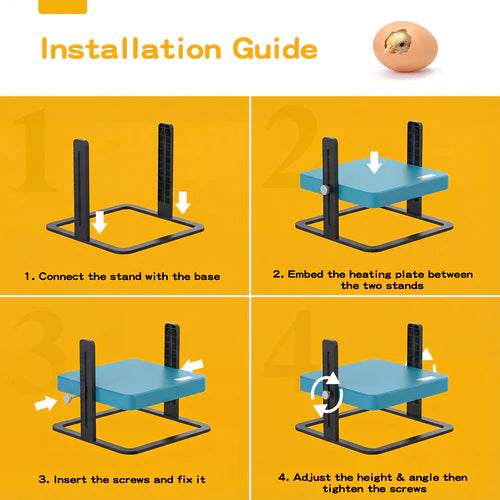 Installation Guide

1

1. Connect the stand with the base

2

2. Embed the heating plate between the two stands

3

3. Insert the screws and fix it

4

4. Adjust the height & angle then tighten the screws