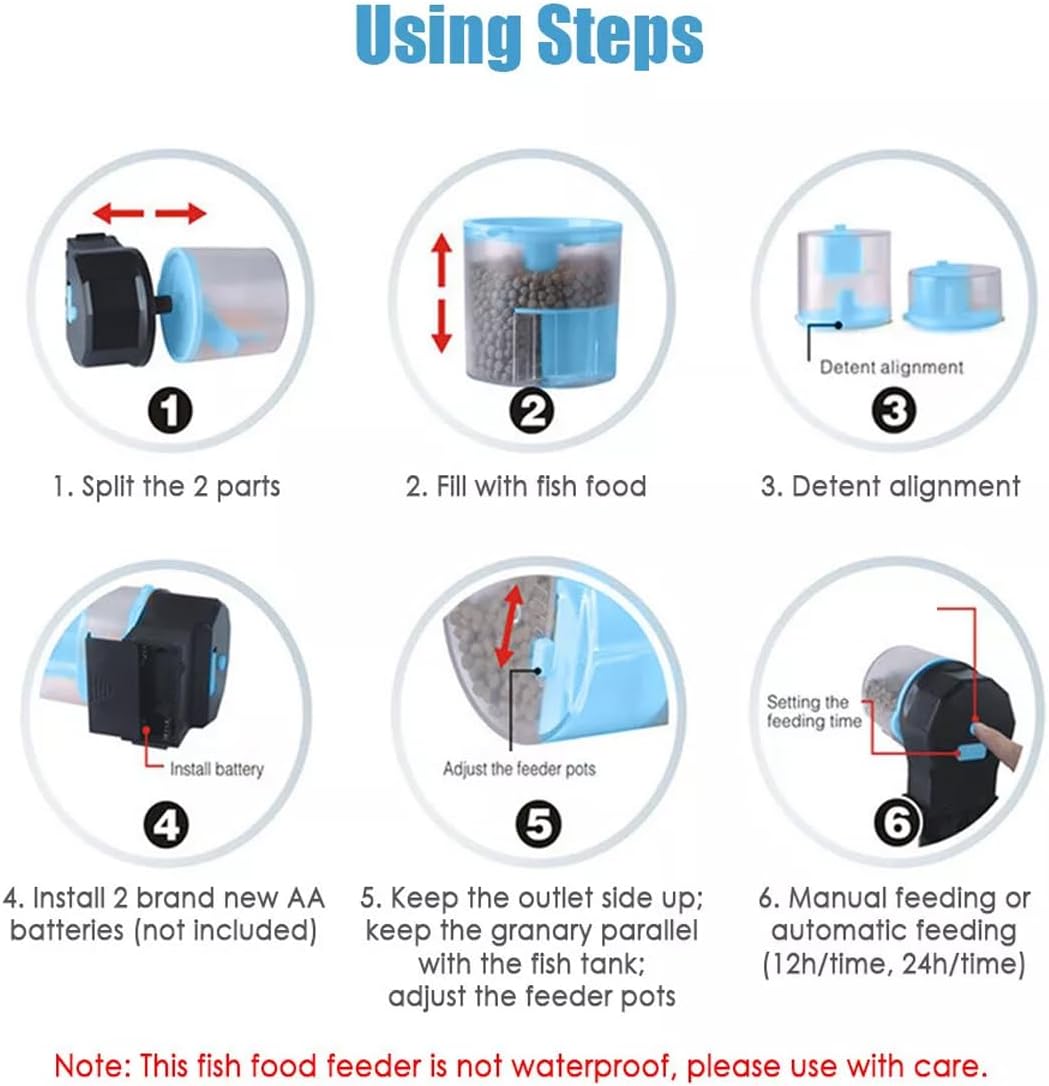 Using Steps

1

1. Split the 2 parts

2

2. Fill with fish food

Detent alignment

3

3. Detent alignment

Install battery

4

4. Install 2 brand new AA batteries (not included)

Adjust the feeder pots

5

5. Keep the outlet side up; keep the granary parallel with the fish tank; adjust the feeder pots

Setting the feeding time

6

6. Manual feeding or automatic feeding (12h/time, 24h/time)

Note: This fish food feeder is not waterproof, please use with care.