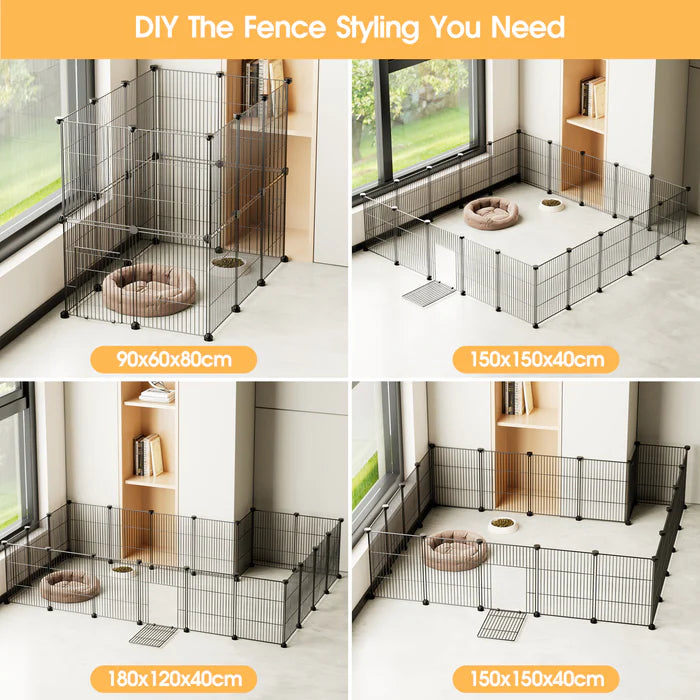 DIY The Fence Styling You Need

90x60x80cm

150x150x40cm

180x120x40cm

150x150x40cm