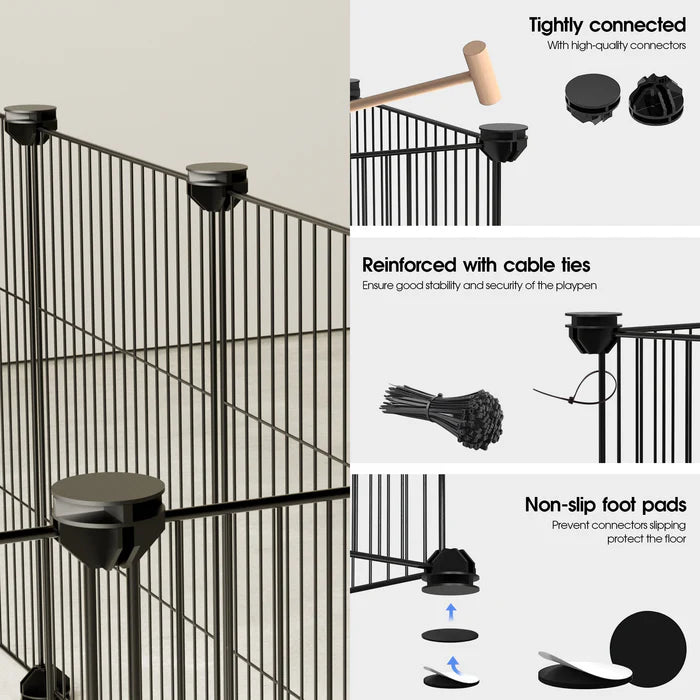 Tightly connected
With high-quality connectors

Reinforced with cable ties
Ensure good stability and security of the playpen

Non-slip foot pads
Prevent connectors slipping
protect the floor