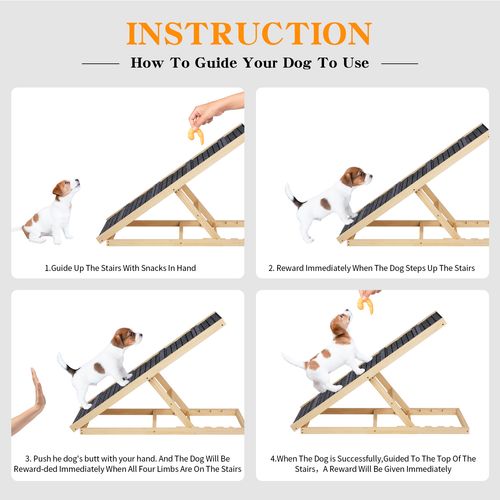 INSTRUCTION

How To Guide Your Dog To Use

1.Guide Up The Stairs With Snacks In Hand

2. Reward Immediately When The Dog Steps Up The Stairs

3. Push he dog's butt with your hand. And The Dog Will Be Reward-ded Immediately When All Four Limbs Are On The Stairs

4.When The Dog is Successfully,Guided To The Top Of The Stairs，A Reward Will Be Given Immediately