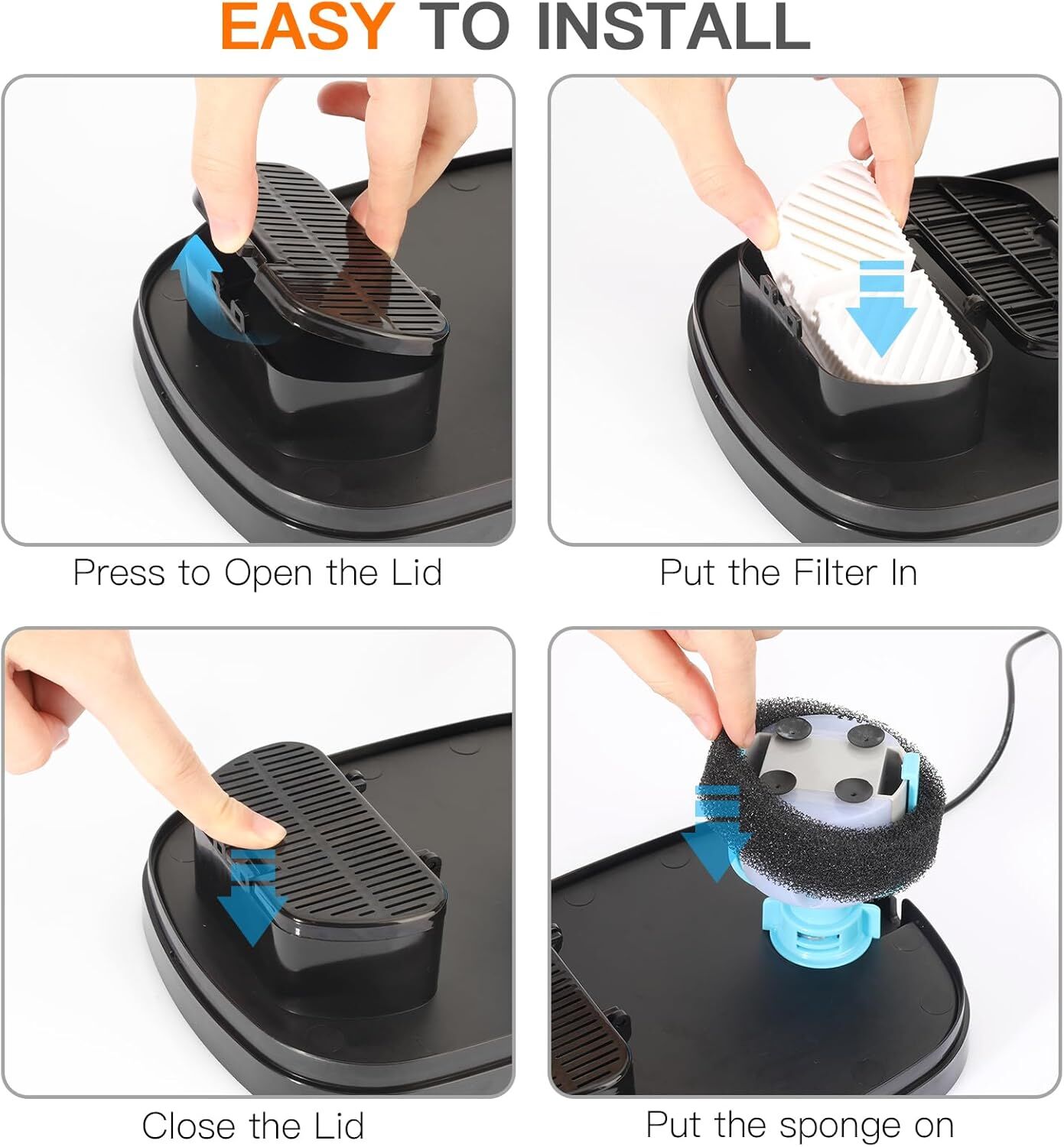 EASY TO INSTALL

Press to Open the Lid

Put the Filter In

Close the Lid

Put the sponge on