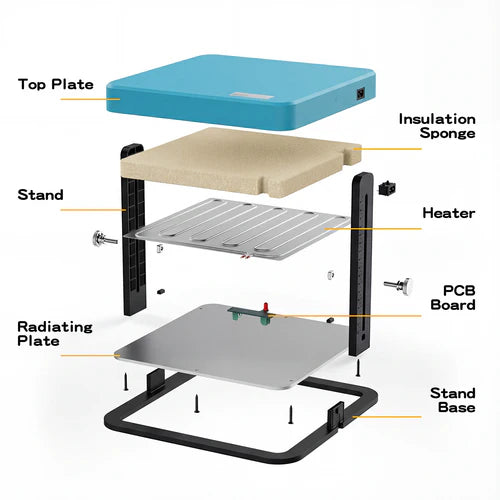 Top Plate

Insulation Sponge

Stand

Heater

PCB Board

Radiating Plate

Stand Base