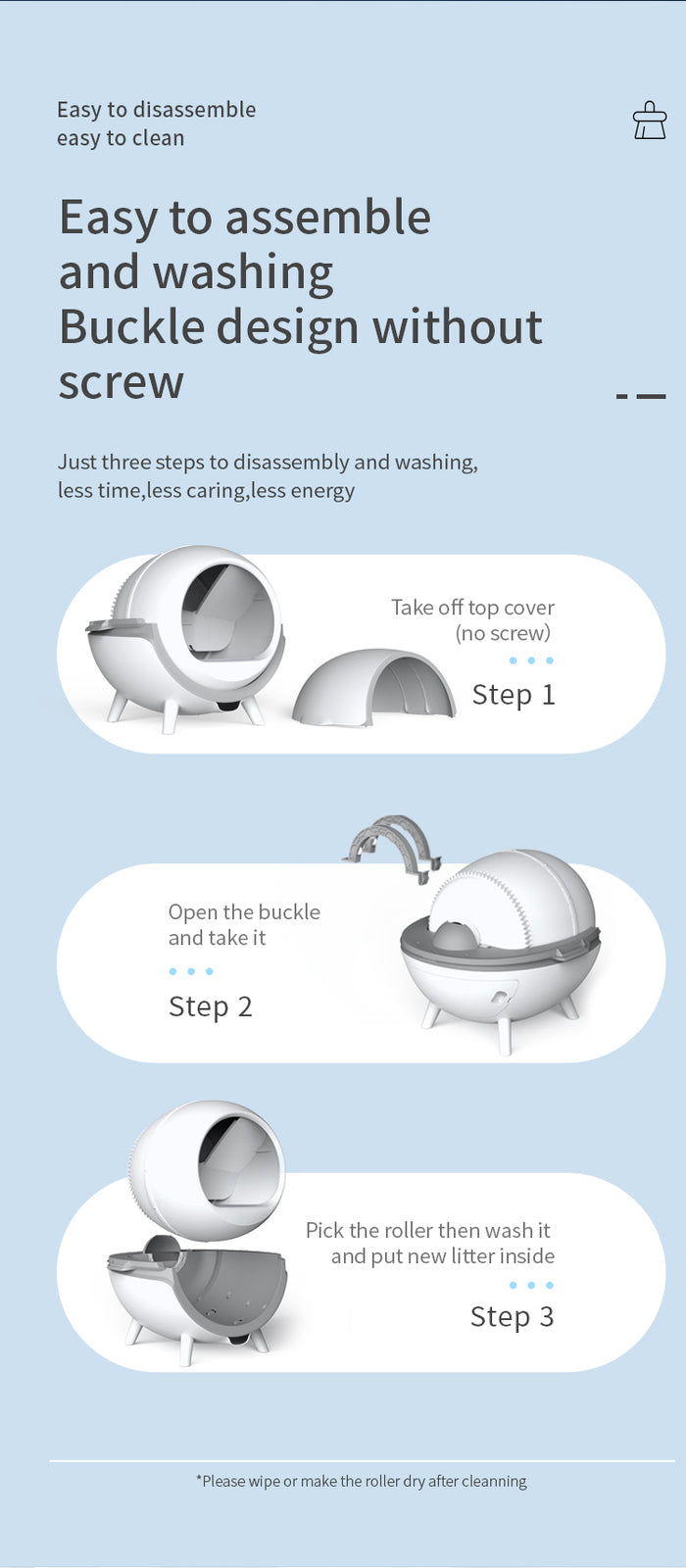 Easy to disassemble easy to clean

Easy to assemble and washing Buckle design without screw

Just three steps to disassembly and washing, less time,less caring,less energy

Take off top cover (no screw)

Step 1

Open the buckle and take it

Step 2

Pick the roller then wash it and put new litter inside

Step 3

*Please wipe or make the roller dry after cleanning