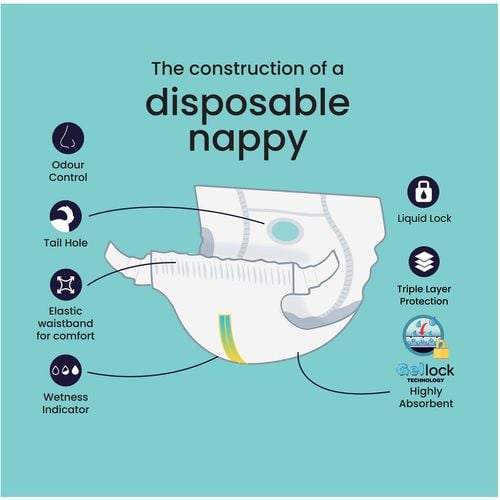 The construction of a disposable nappy

Odour Control

Tail Hole

Elastic waistband for comfort

Wetness Indicator

Liquid Lock

Triple Layer Protection

Gellock TECHNOLOGY

Highly Absorbent