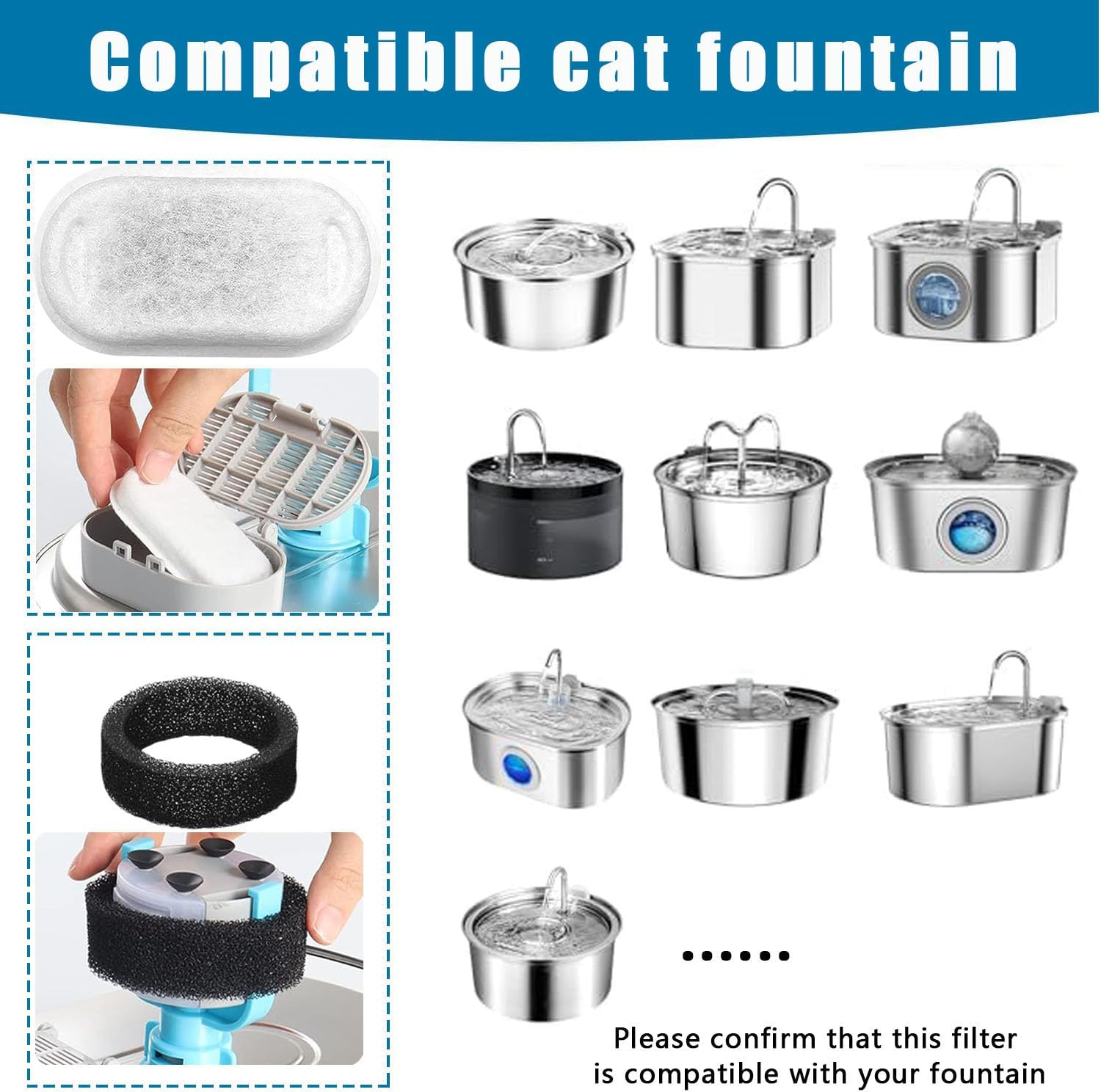 Compatible cat fountain

......

Please confirm that this filter is compatible with your fountain