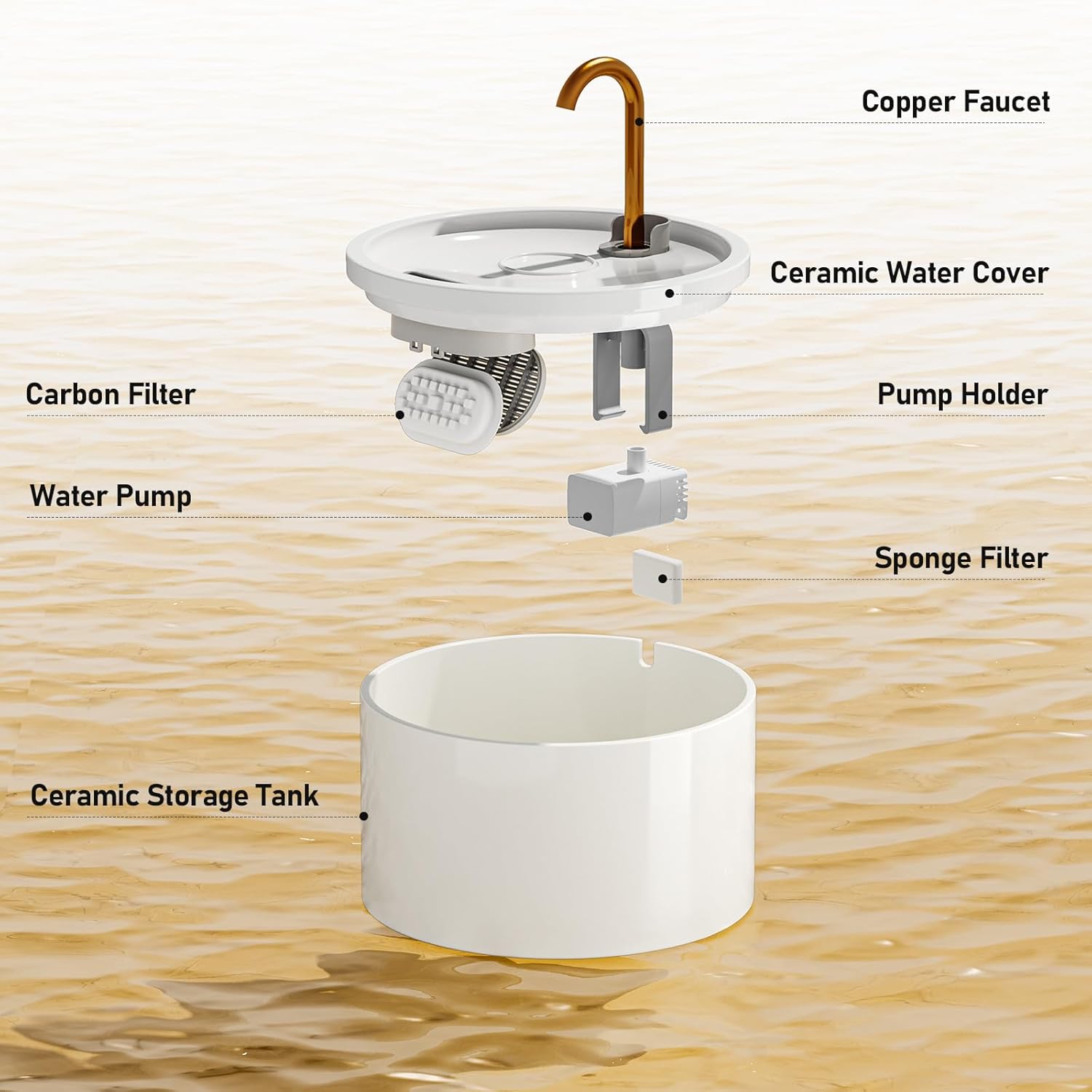 Copper Faucet

Ceramic Water Cover

Carbon Filter

Pump Holder

Water Pump

Sponge Filter

Ceramic Storage Tank